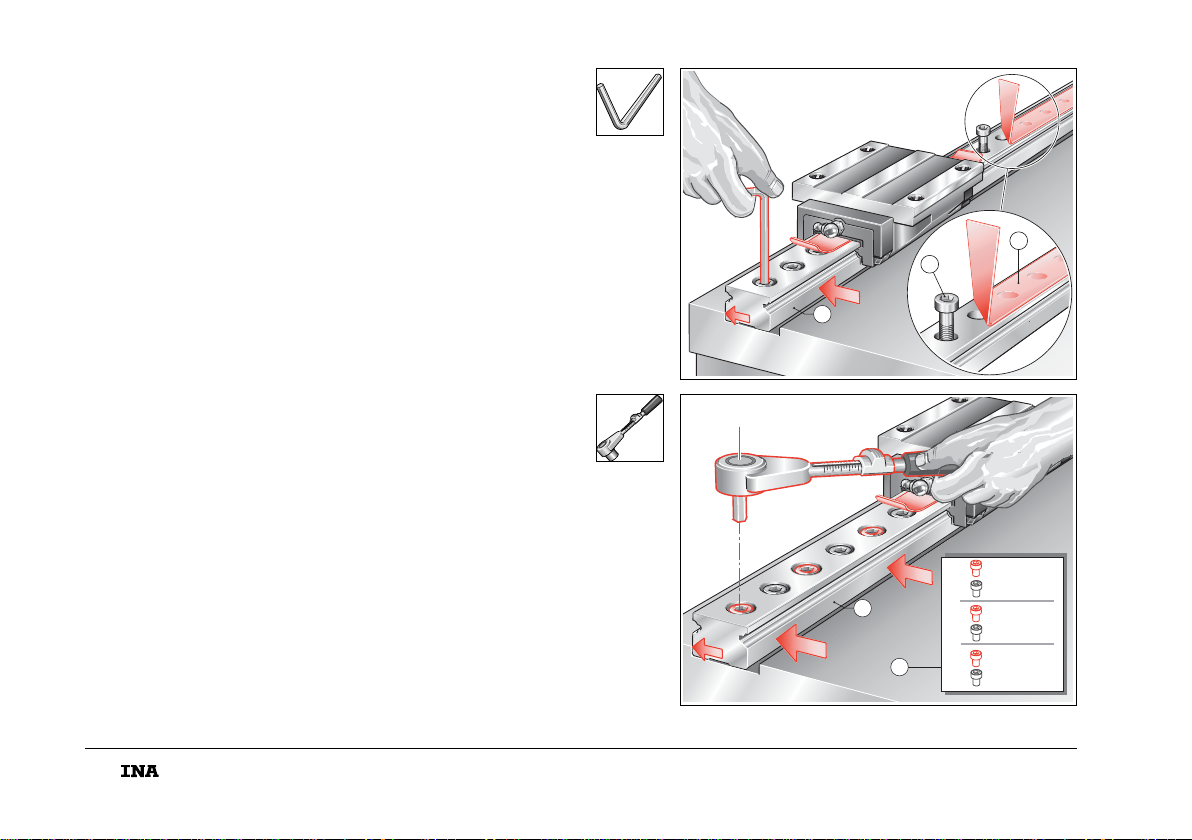 INA