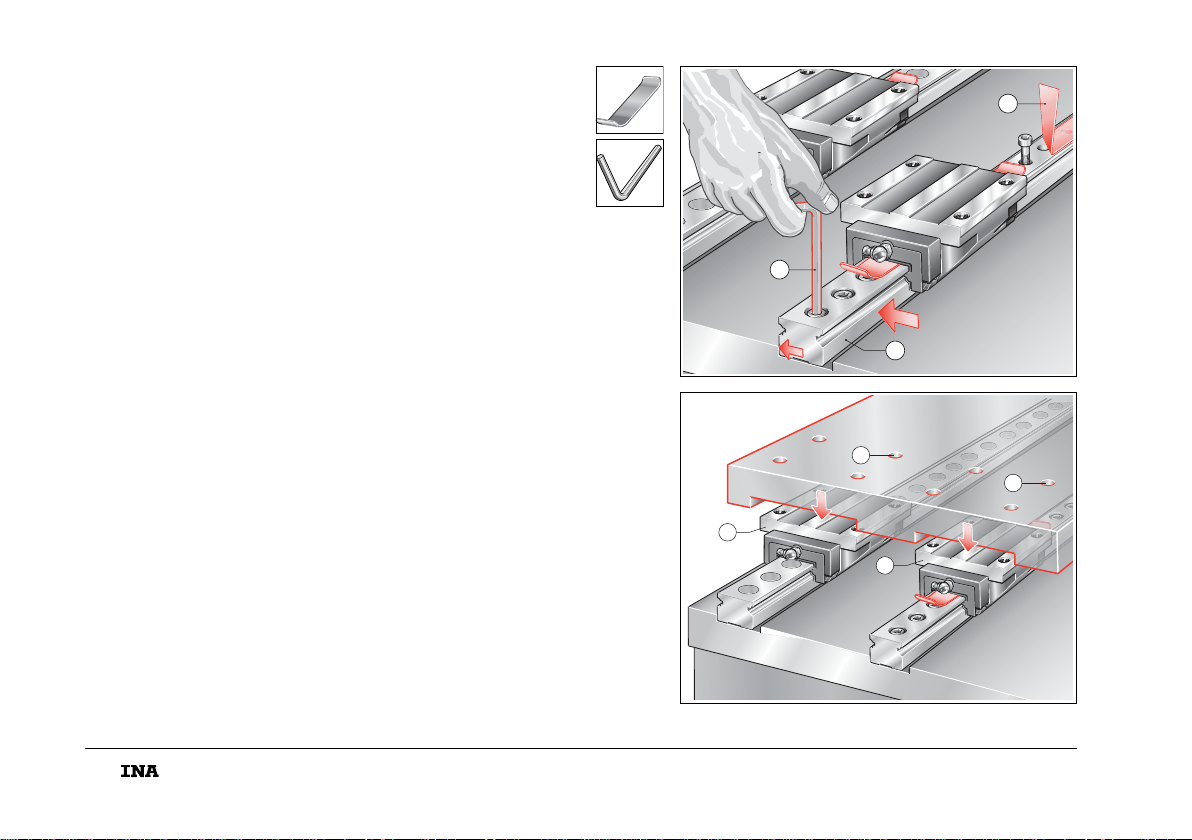 INA