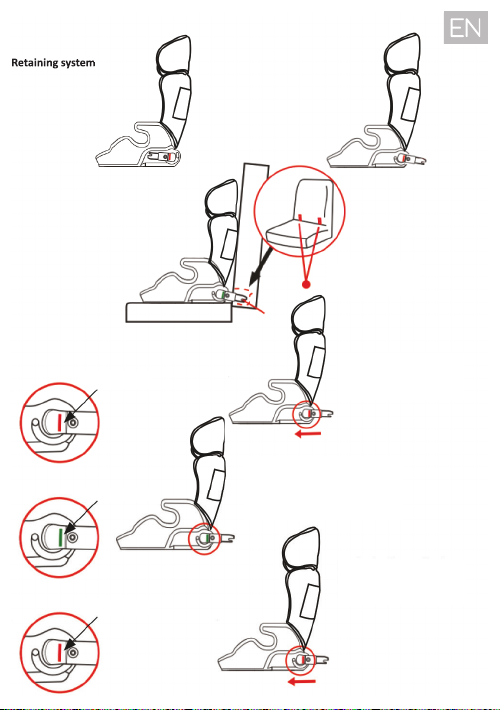 EN

Retaining system