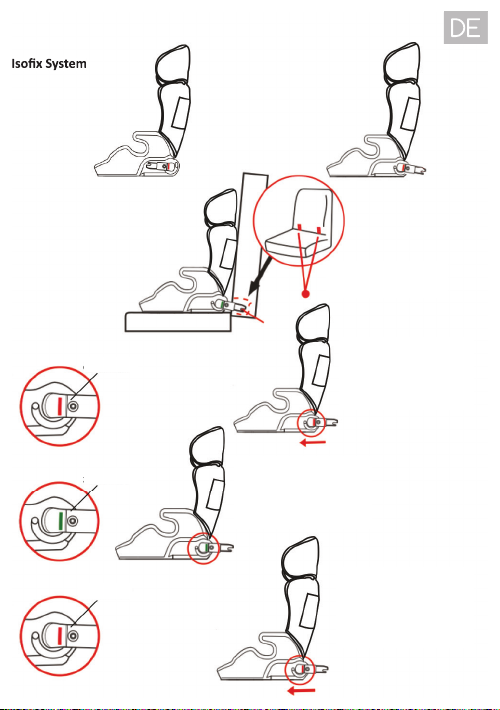 DE

Isofix System