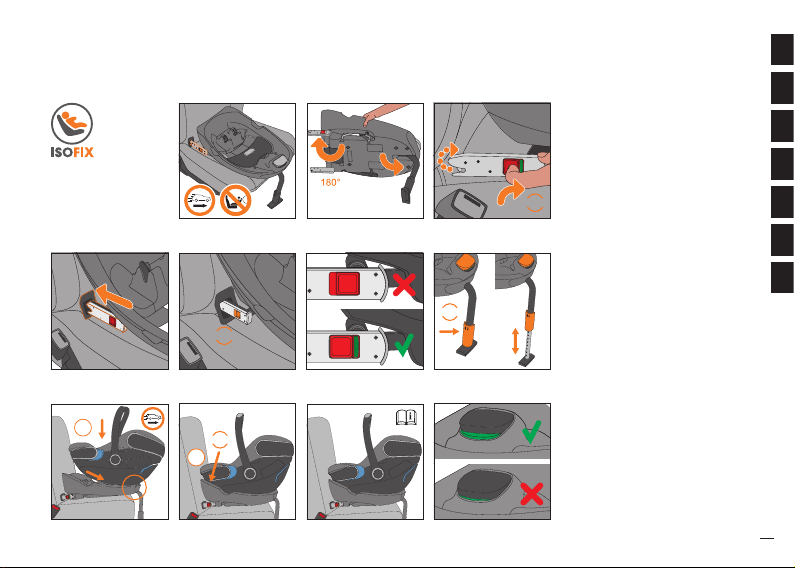 ISOFIX

180°