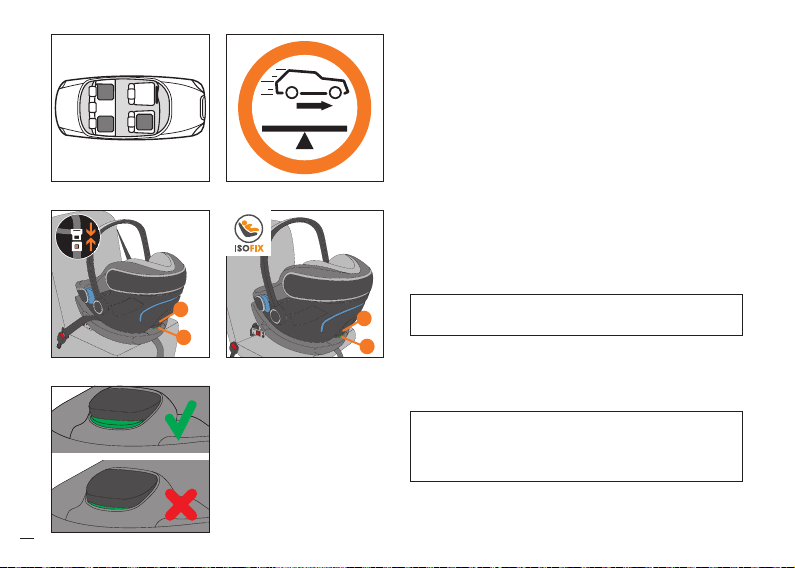 ISOFIX