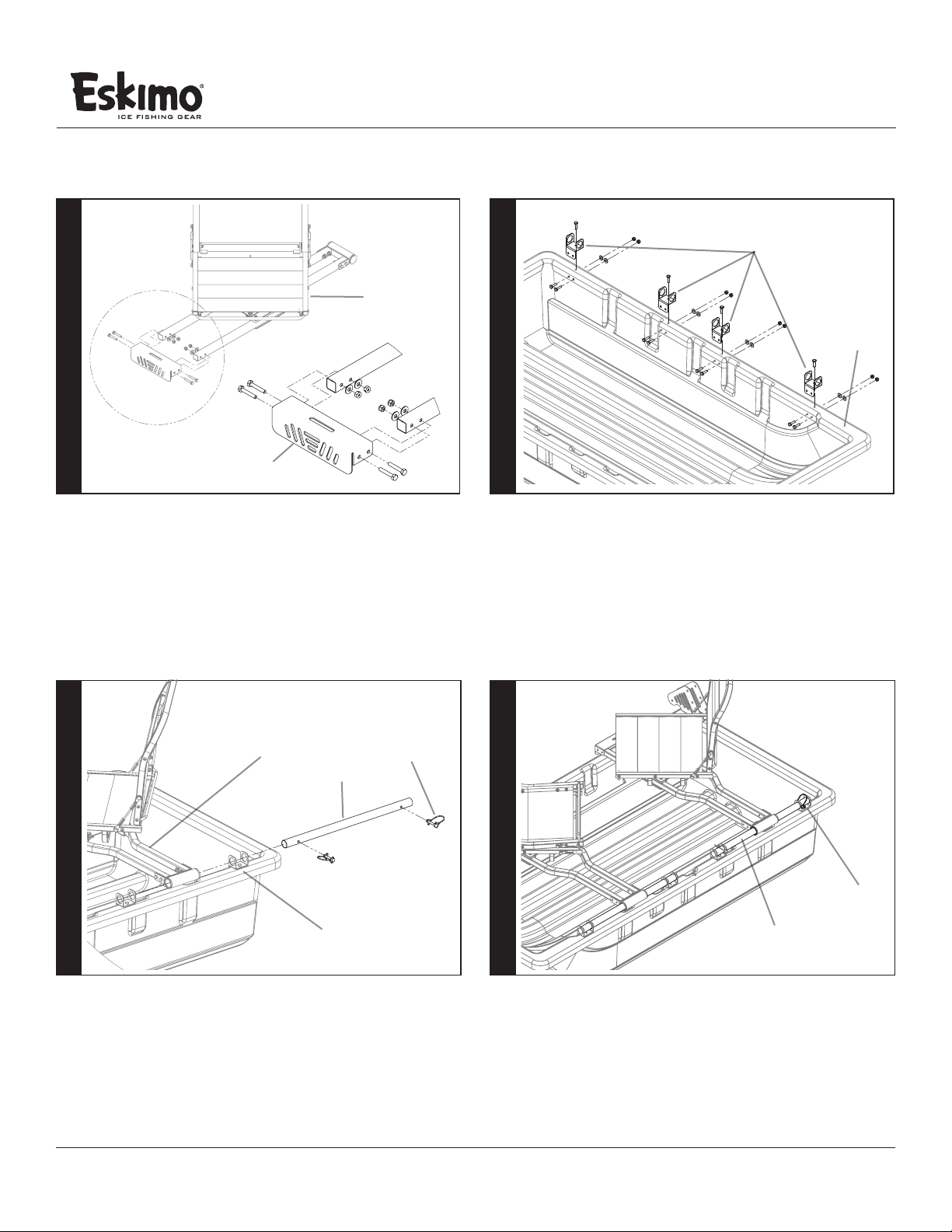 Eskimo®
ICE FISHING GEAR