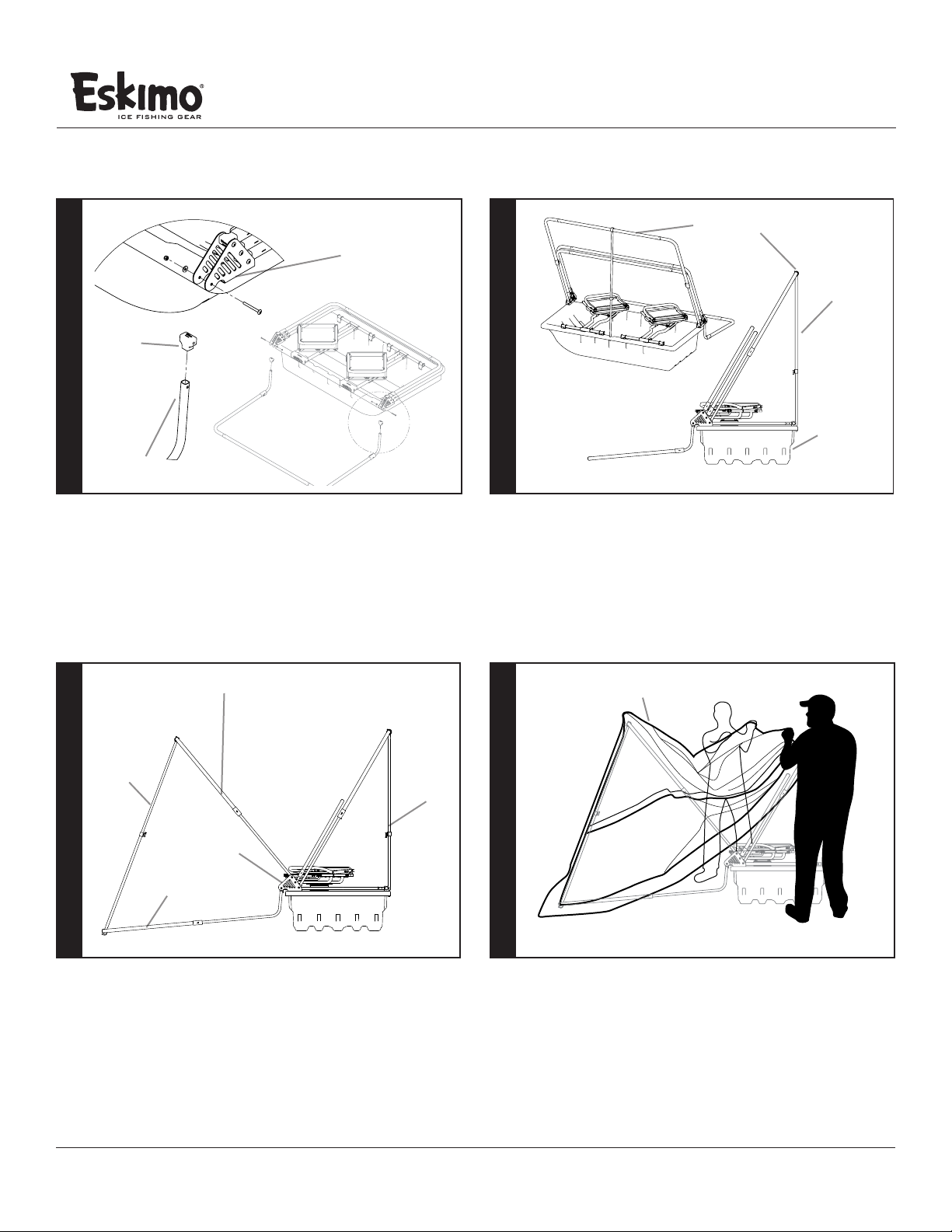 Eskimo®
ICE FISHING GEAR