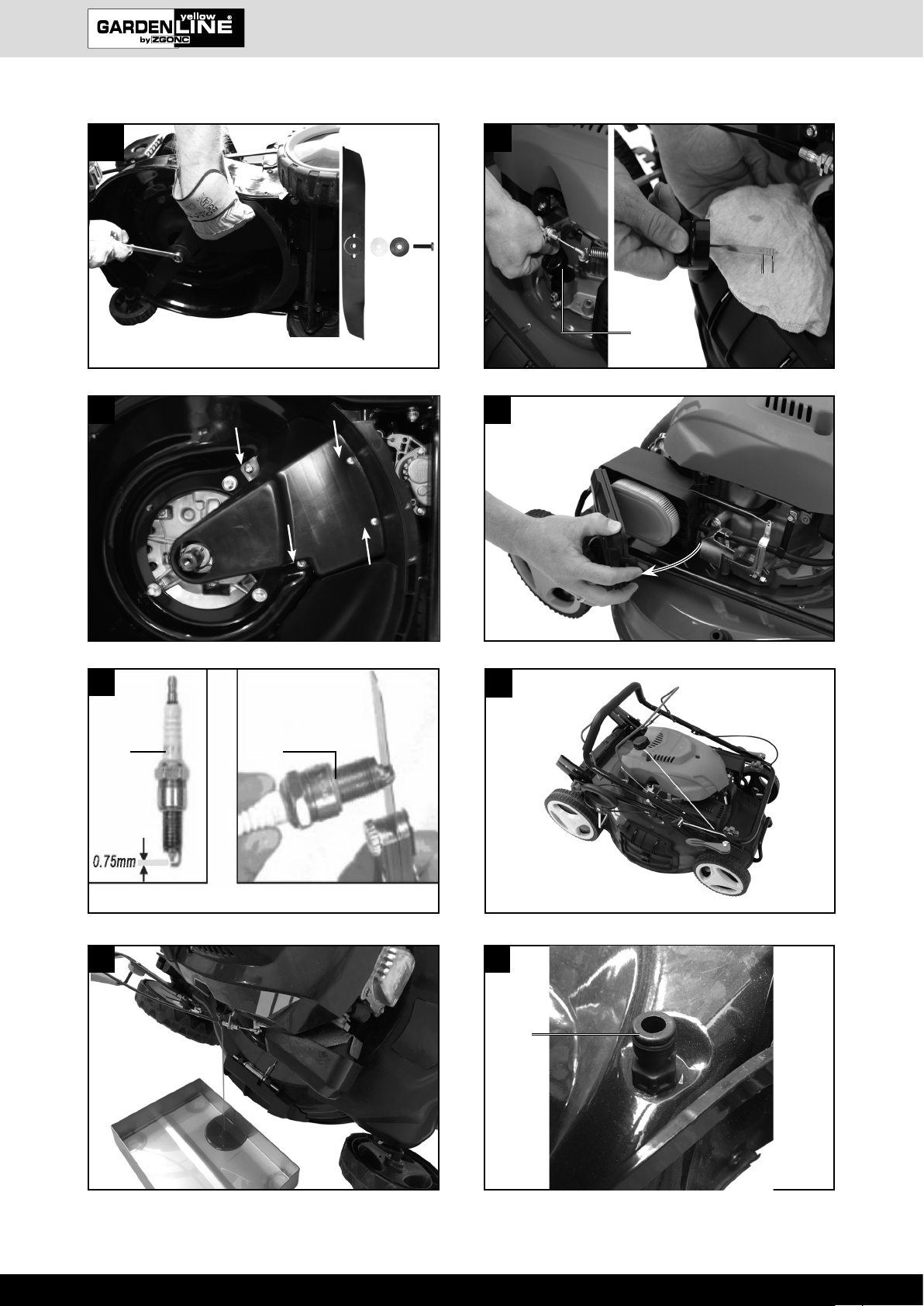 GARDEN yellow LINE®
by ZGONC

0.75mm