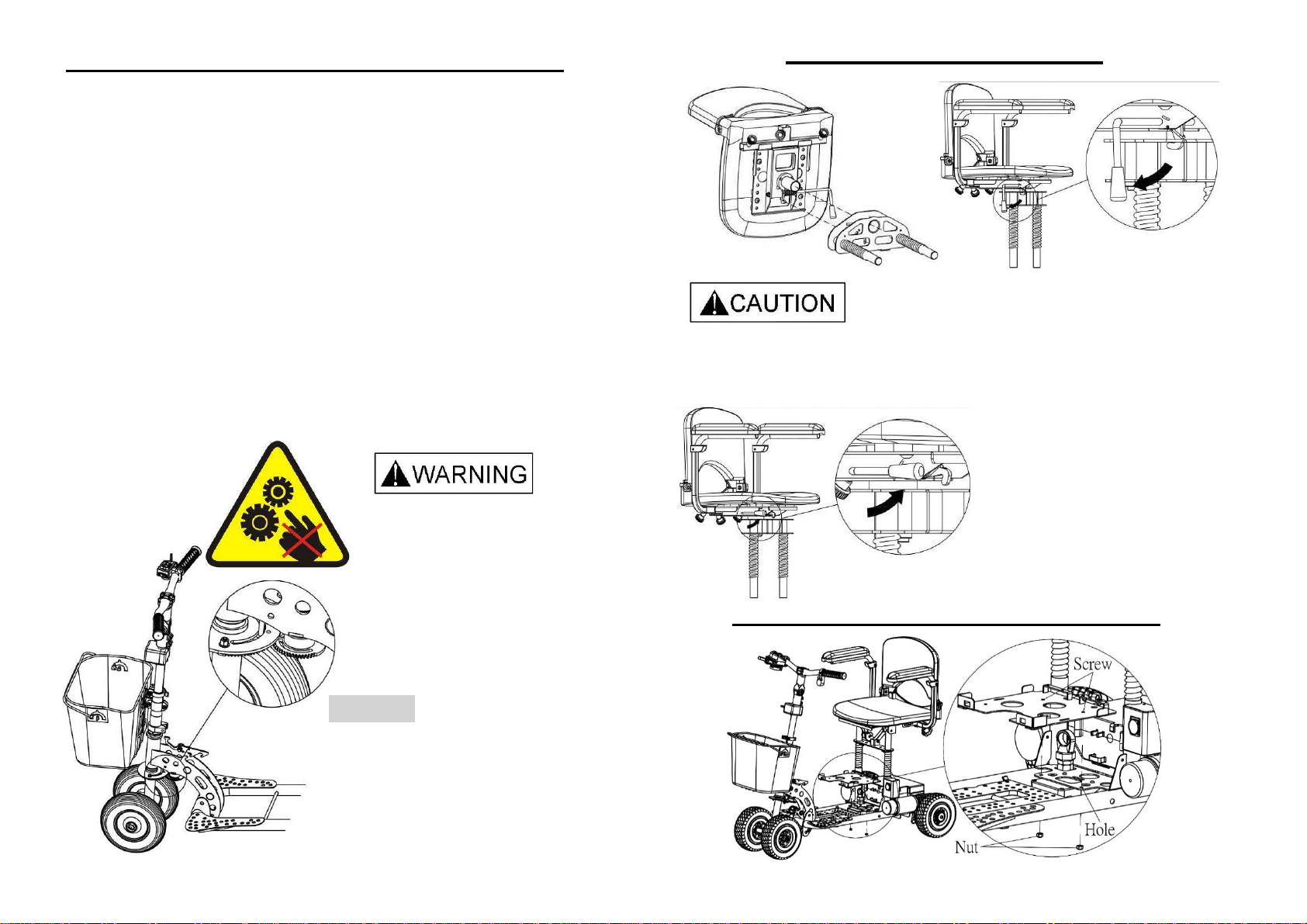 WARNING

CAUTION

Screw

Hole

Nut