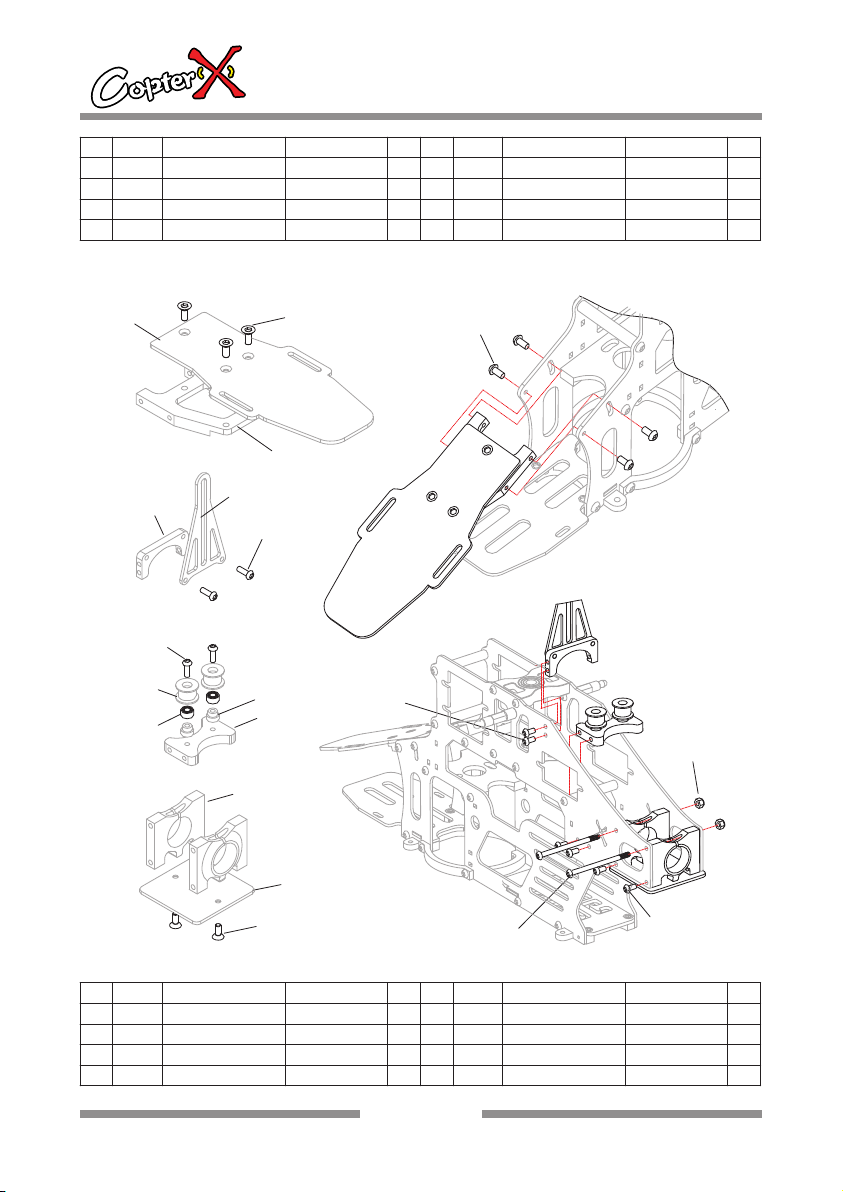 CopterX