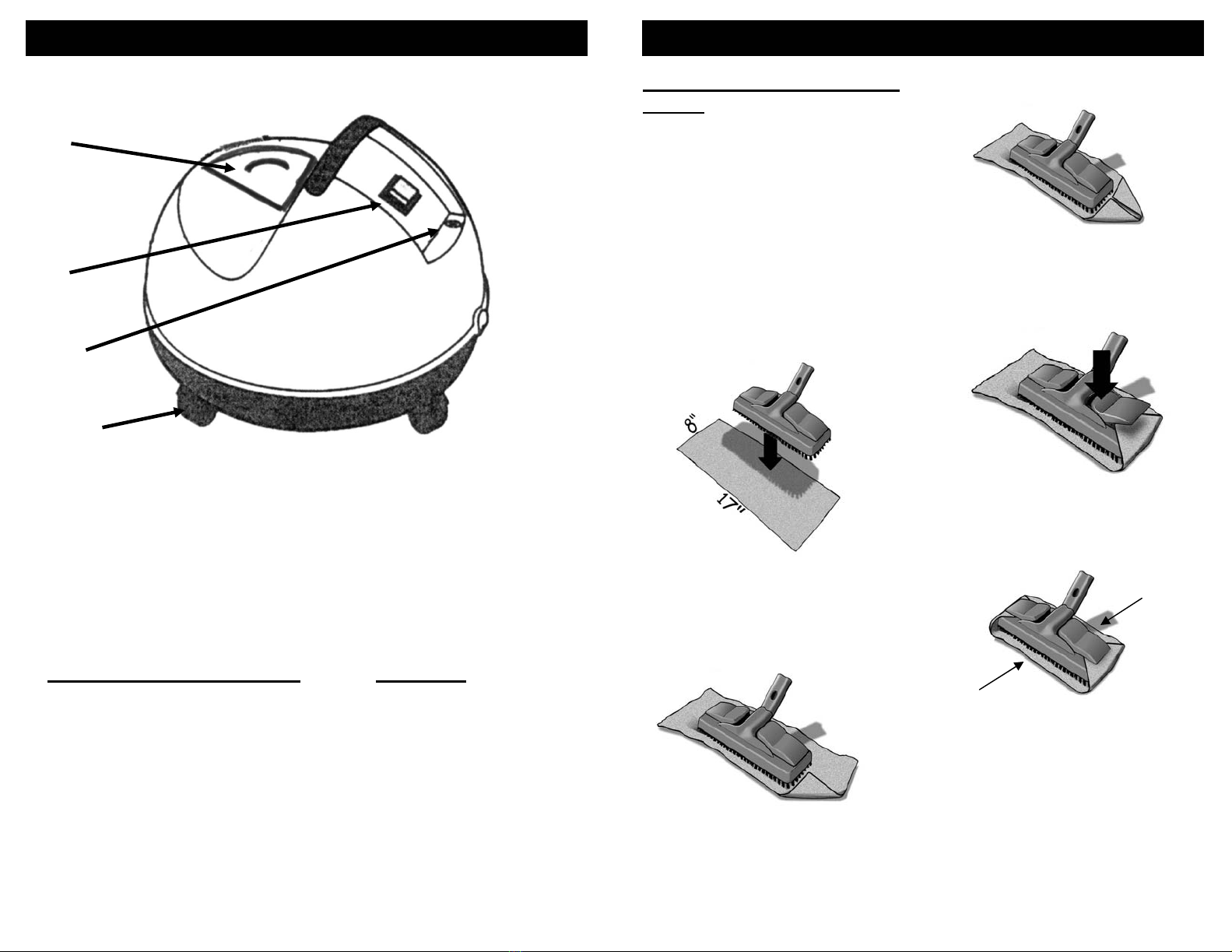 8"

17"