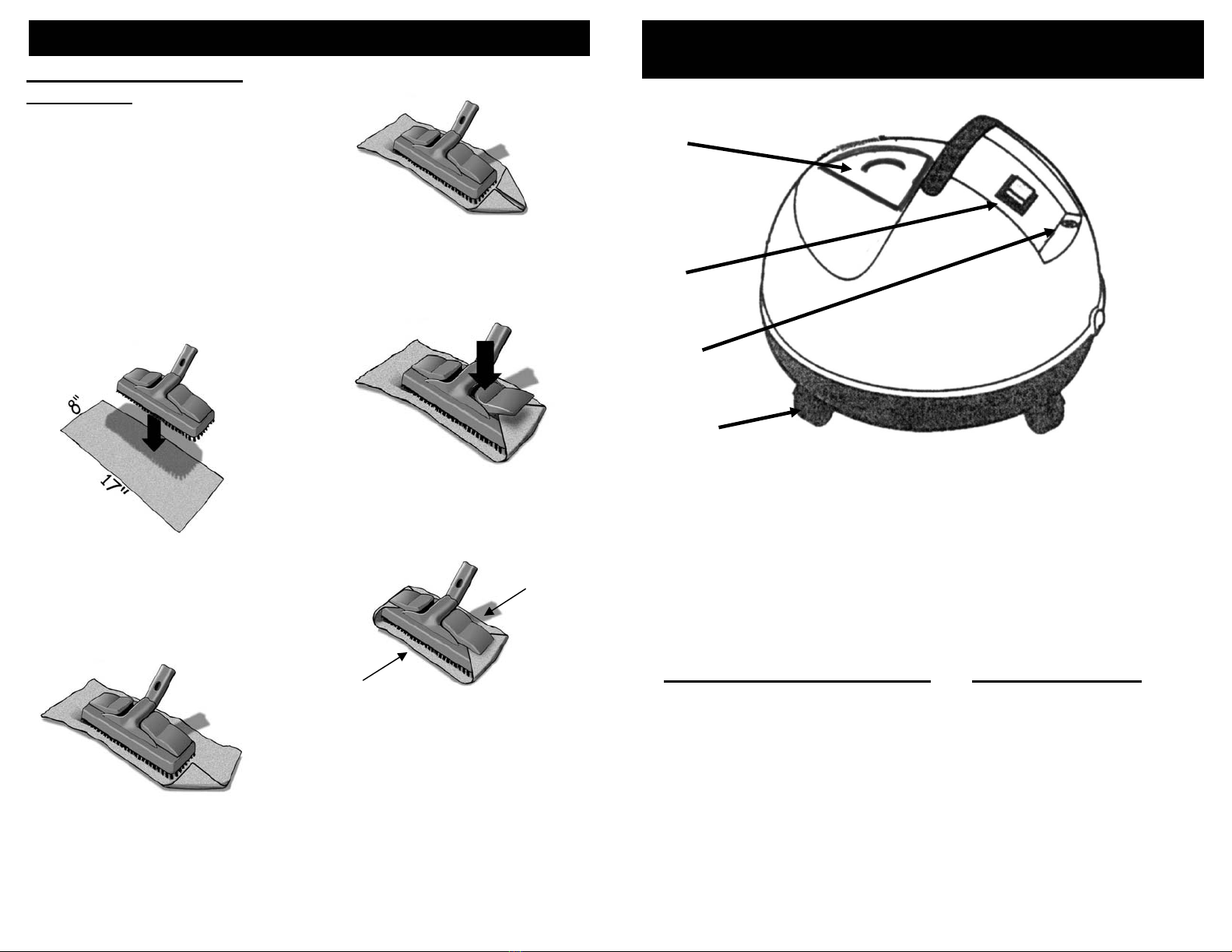 8"

17"