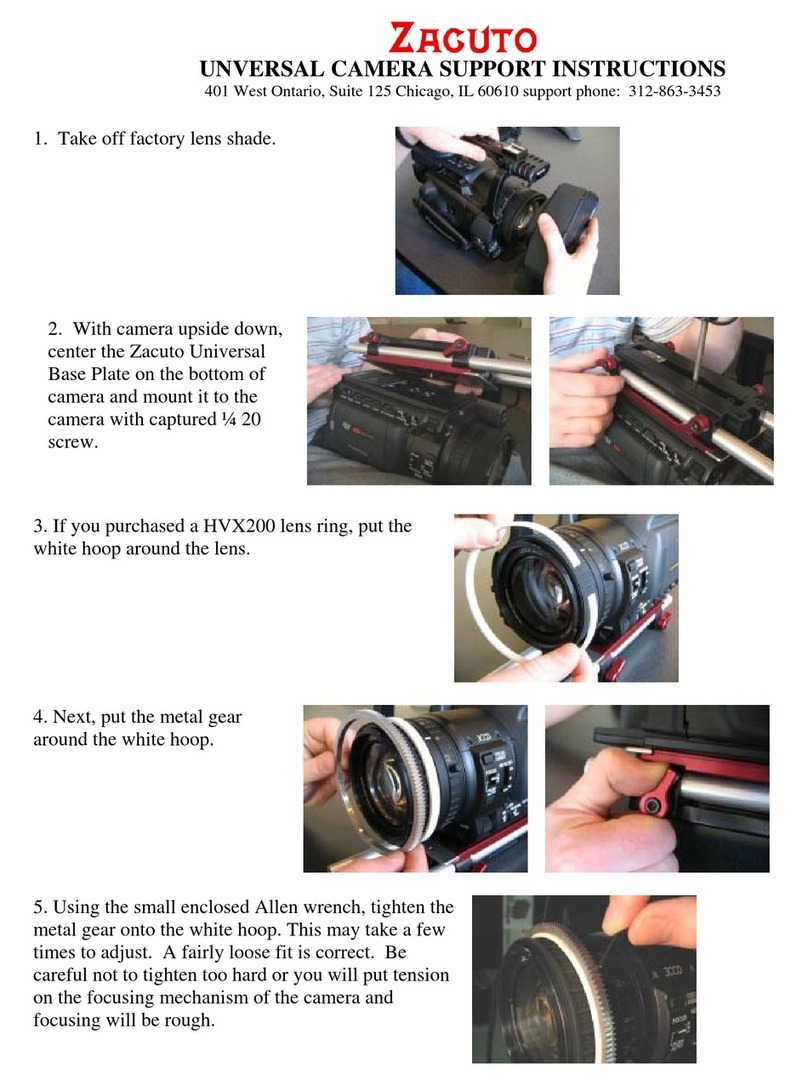 ZACUTO

UNVERSAL CAMERA SUPPORT INSTRUCTIONS

401 West Ontario, Suite 125 Chicago, IL 60610 support phone: 312-863-3453

1. Take off factory lens shade.

2. With camera upside down, center the Zacuto Universal Base Plate on the bottom of camera and mount it to the camera with captured ¼ 20 screw.

3. If you purchased a HVX200 lens ring, put the white hoop around the lens.

4. Next, put the metal gear around the white hoop.

5. Using the small enclosed Allen wrench, tighten the metal gear onto the white hoop. This may take a few times to adjust. A fairly loose fit is correct. Be careful not to tighten too hard or you will put tension on the focusing mechanism of the camera and focusing will be rough.