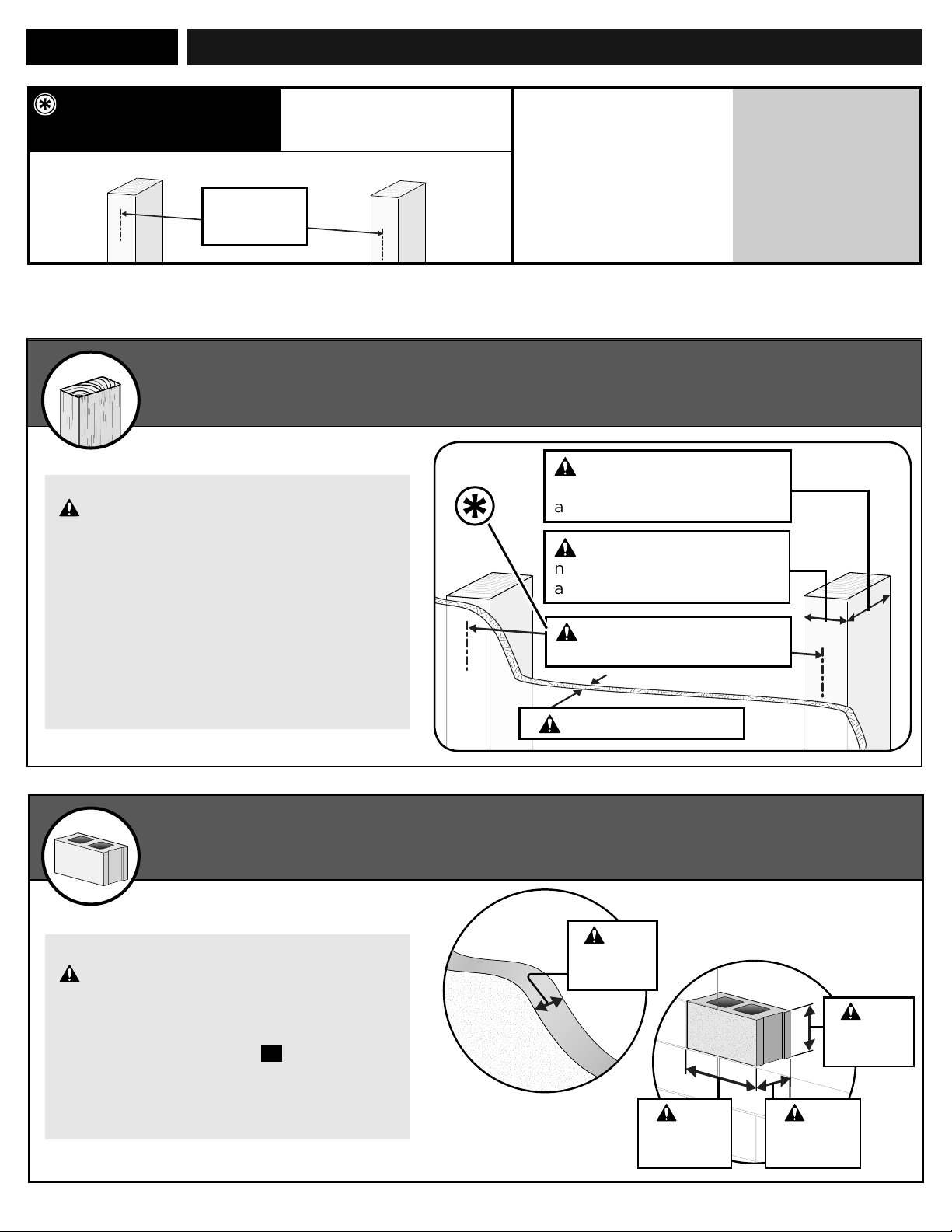 a

n
a