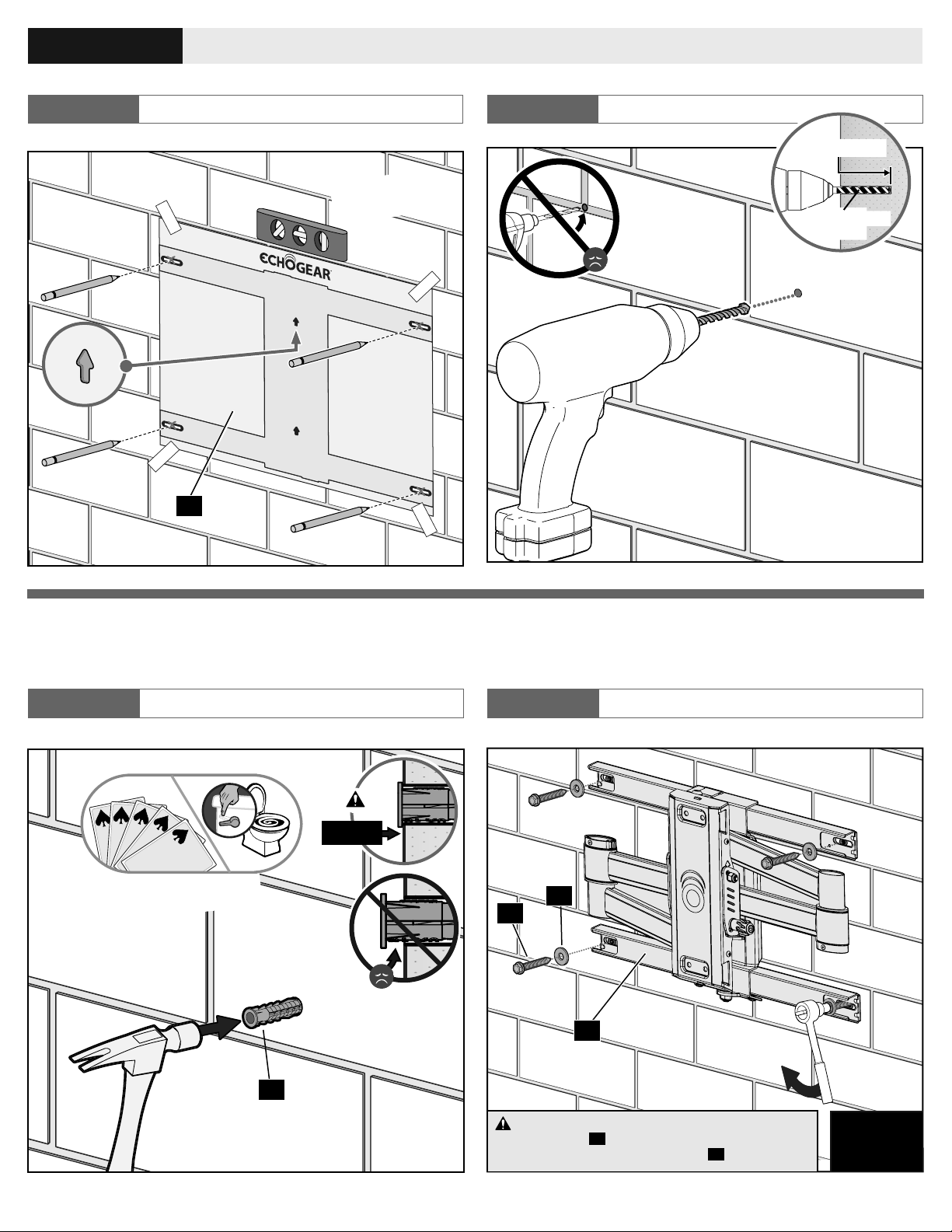 ECHOGEAR