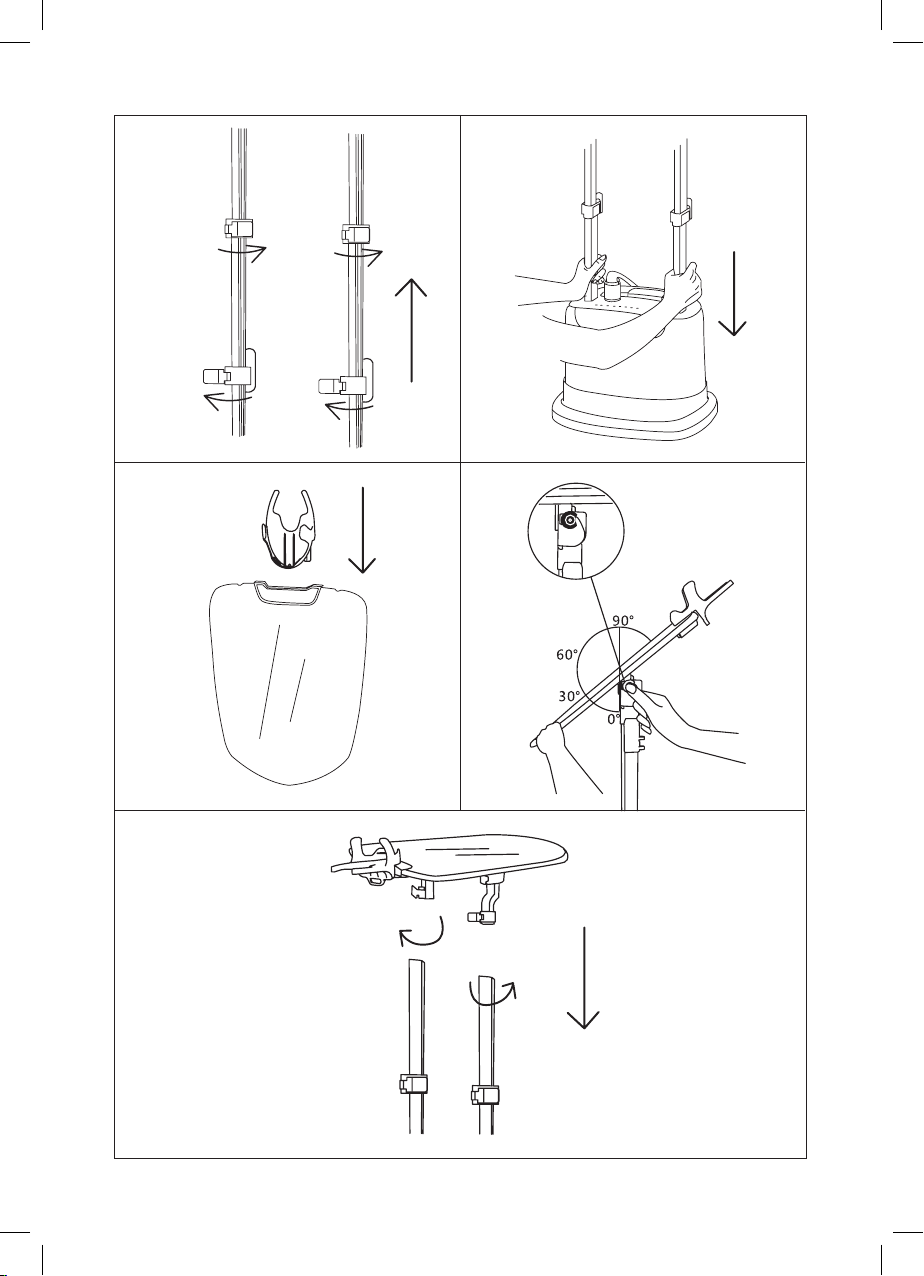 90°
60°
30°
0°