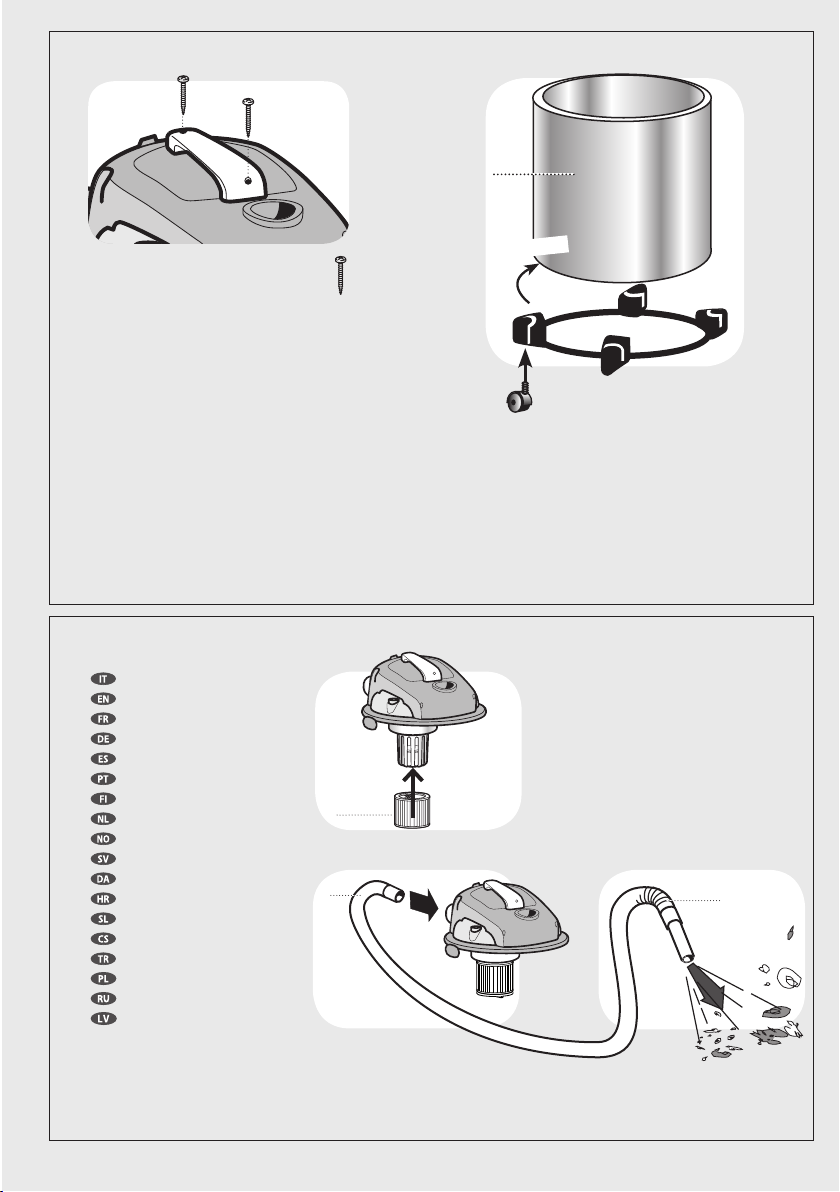 IT
EN
FR
DE
ES
PT
FI
NL
NO
SV
DA
HR
SL
CS
TR
PL
RU
LV