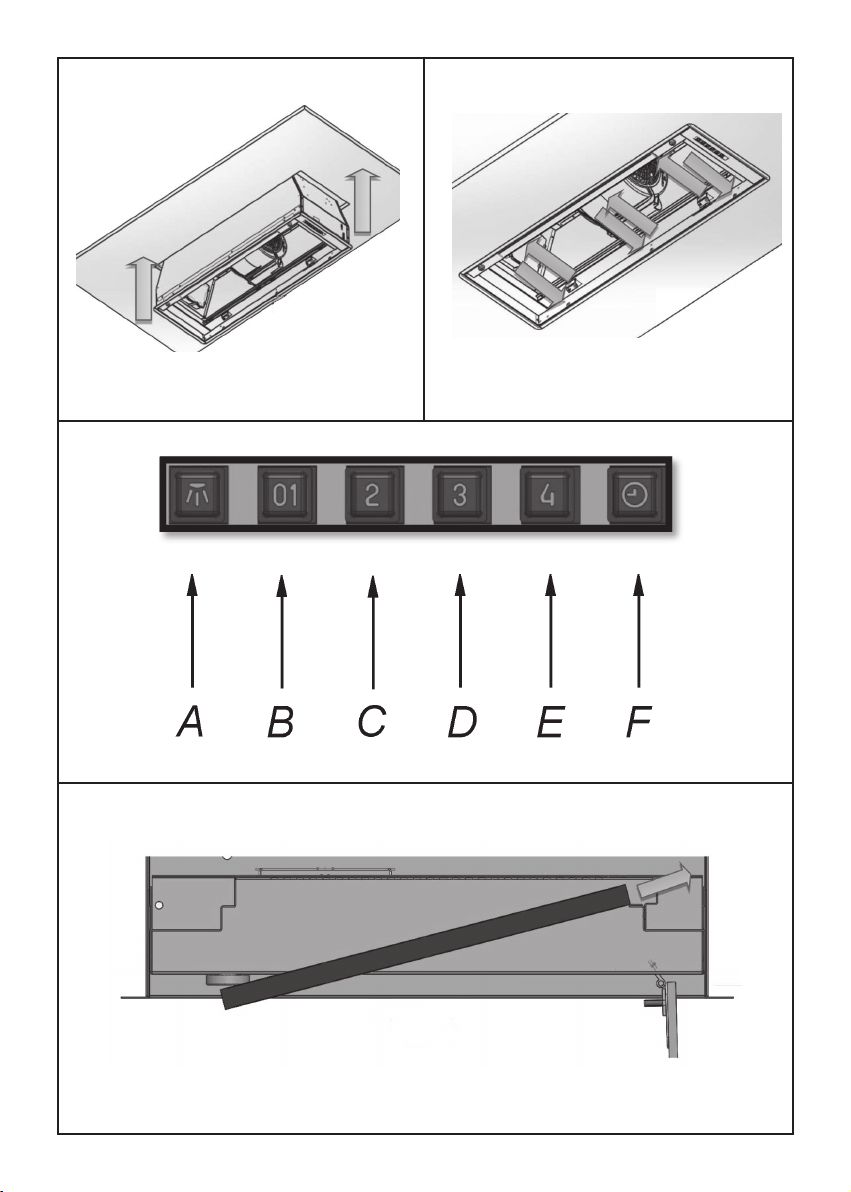 01
2
3
4
A B C D E F