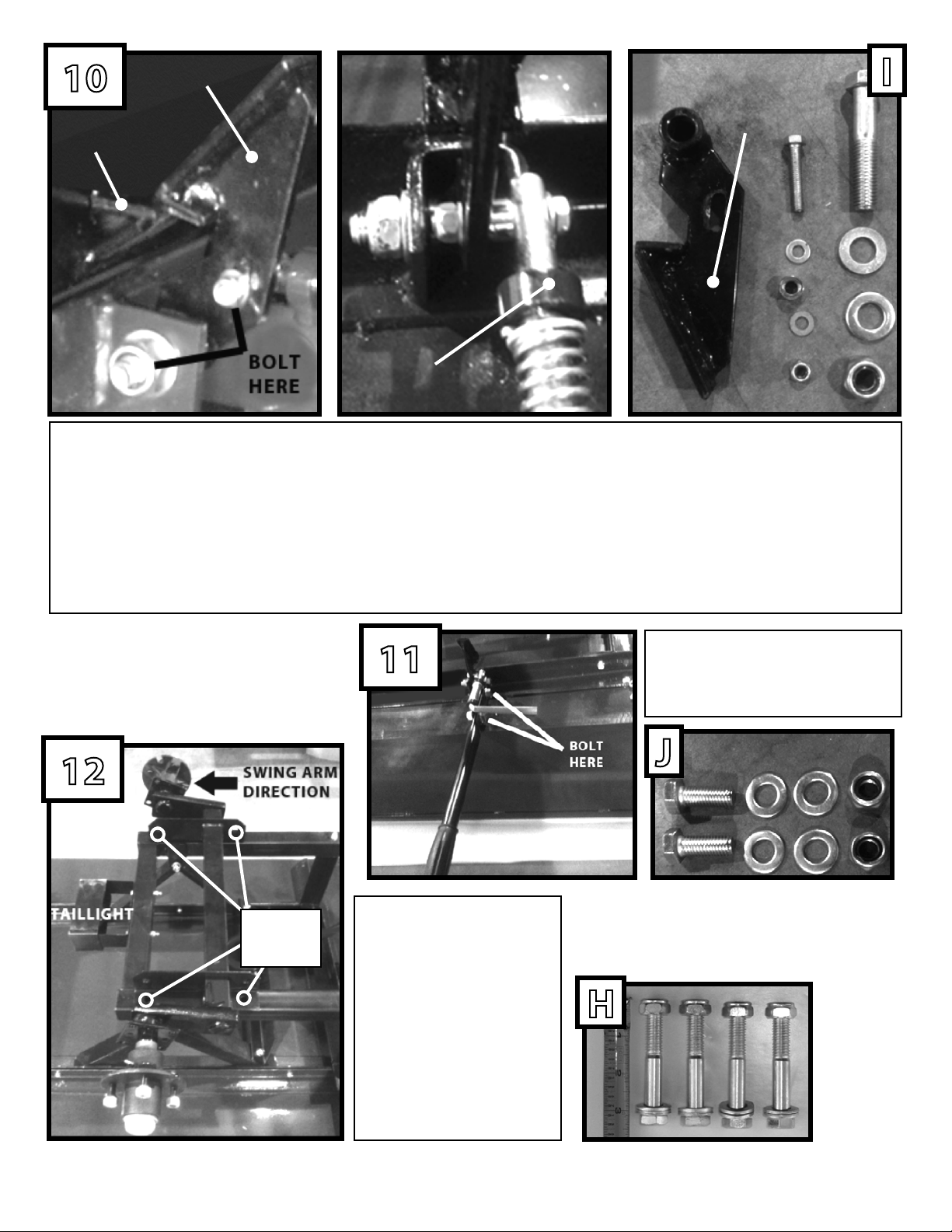 10

BOLT HERE

I

11

BOLT HERE

J

12

SWING ARM DIRECTION

TAILLIGHT

H