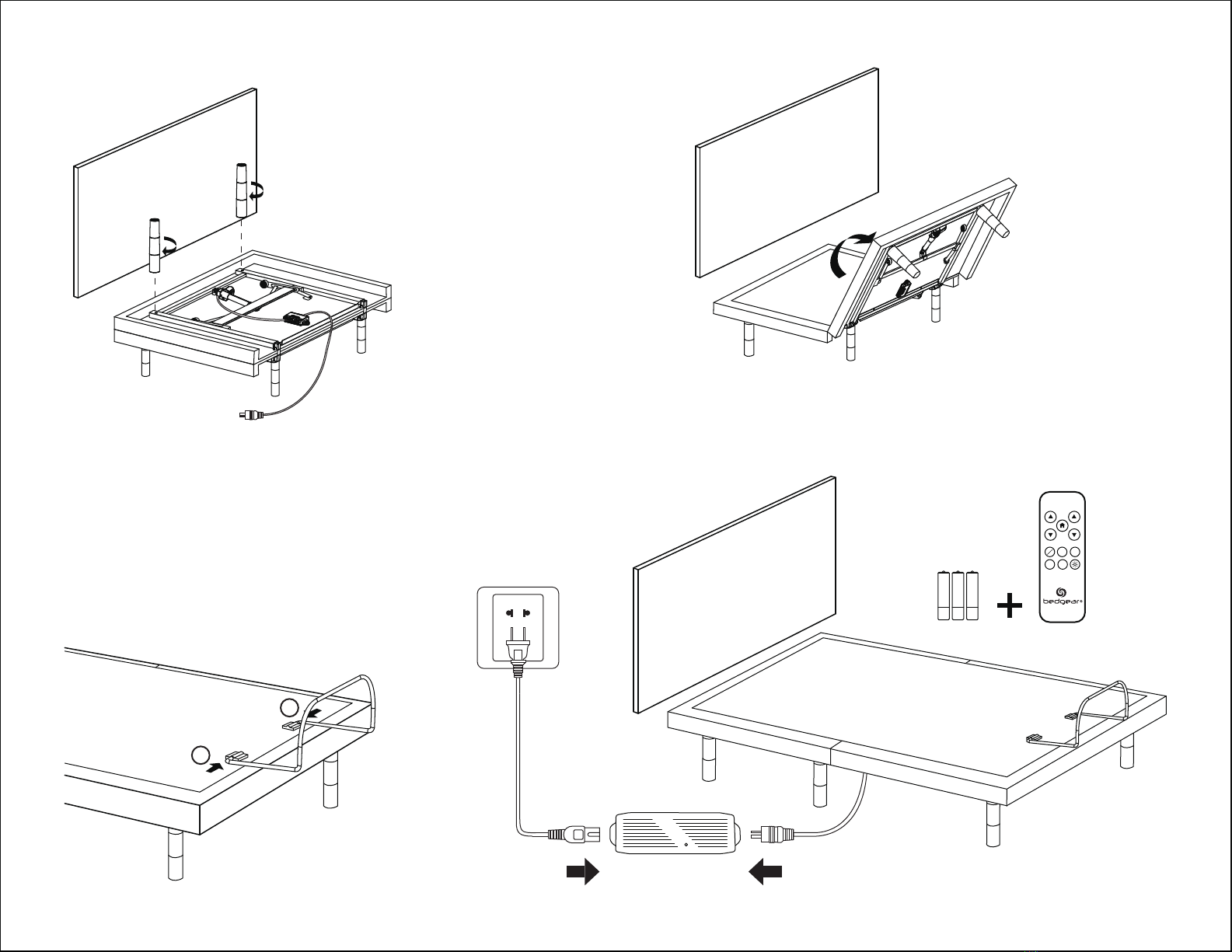 bedgear