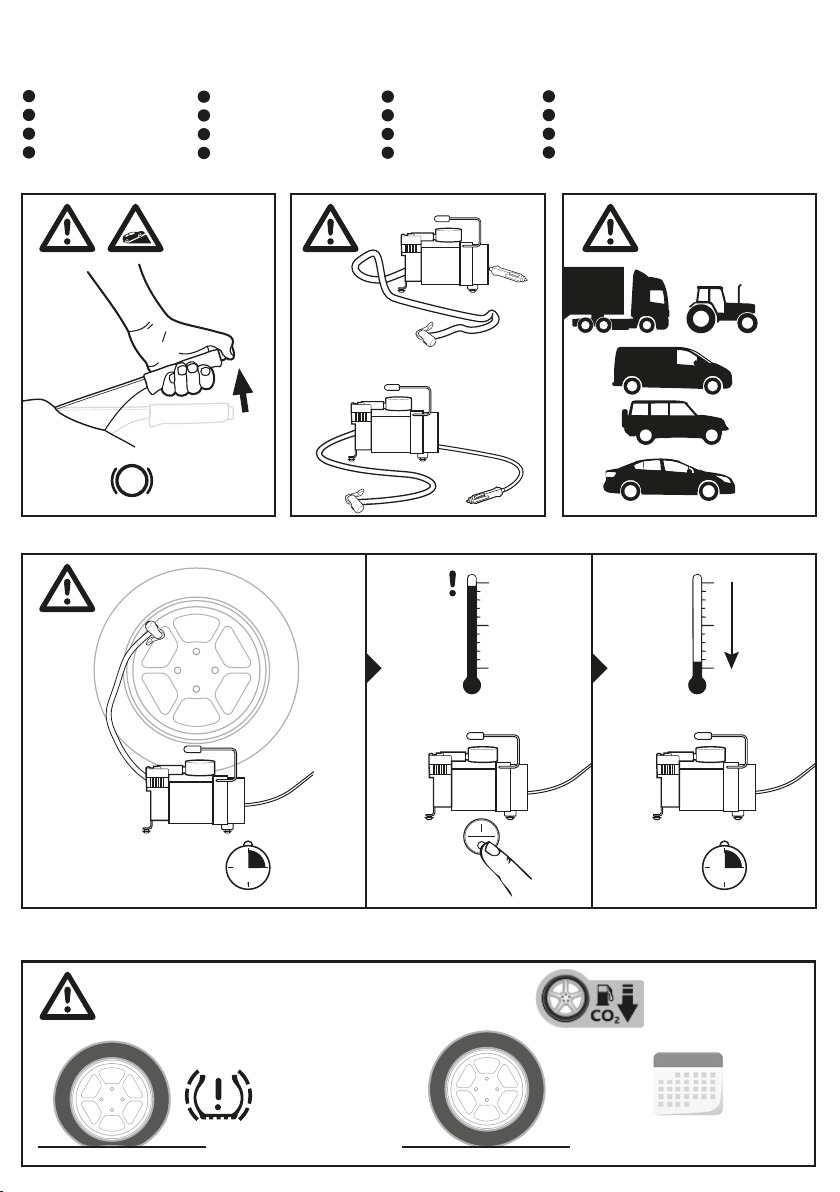 $CO_2$