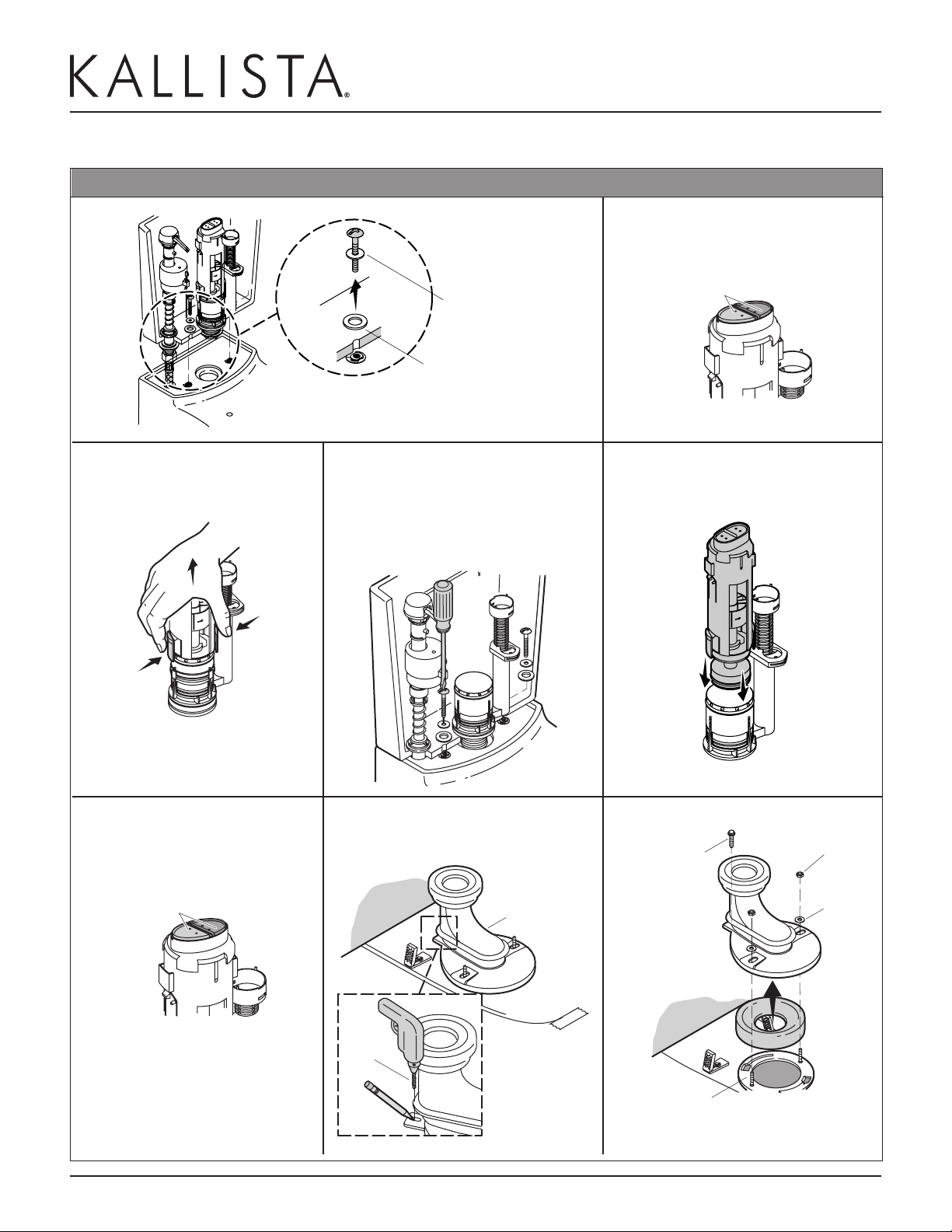 KALLISTA®