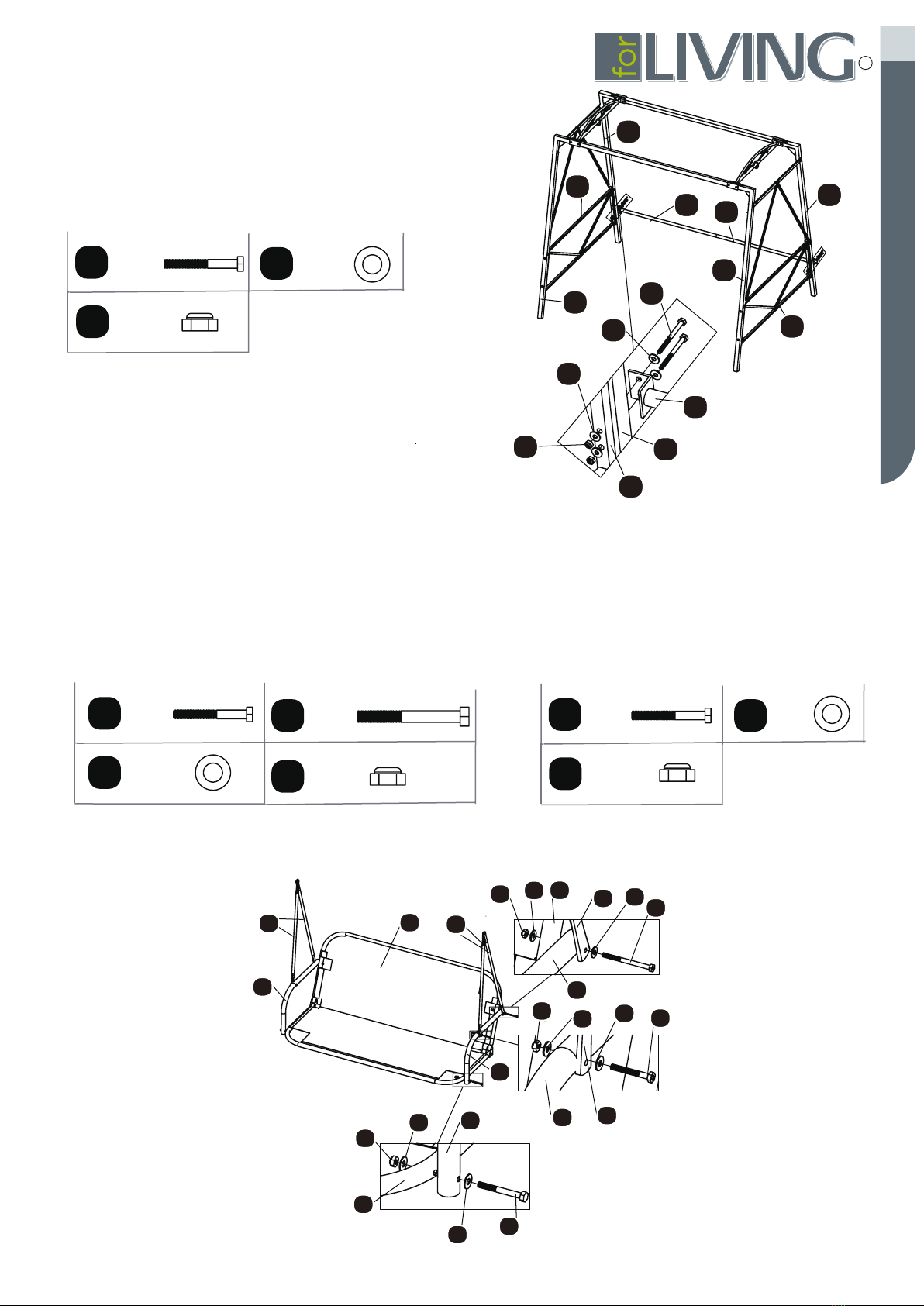 for LIVING