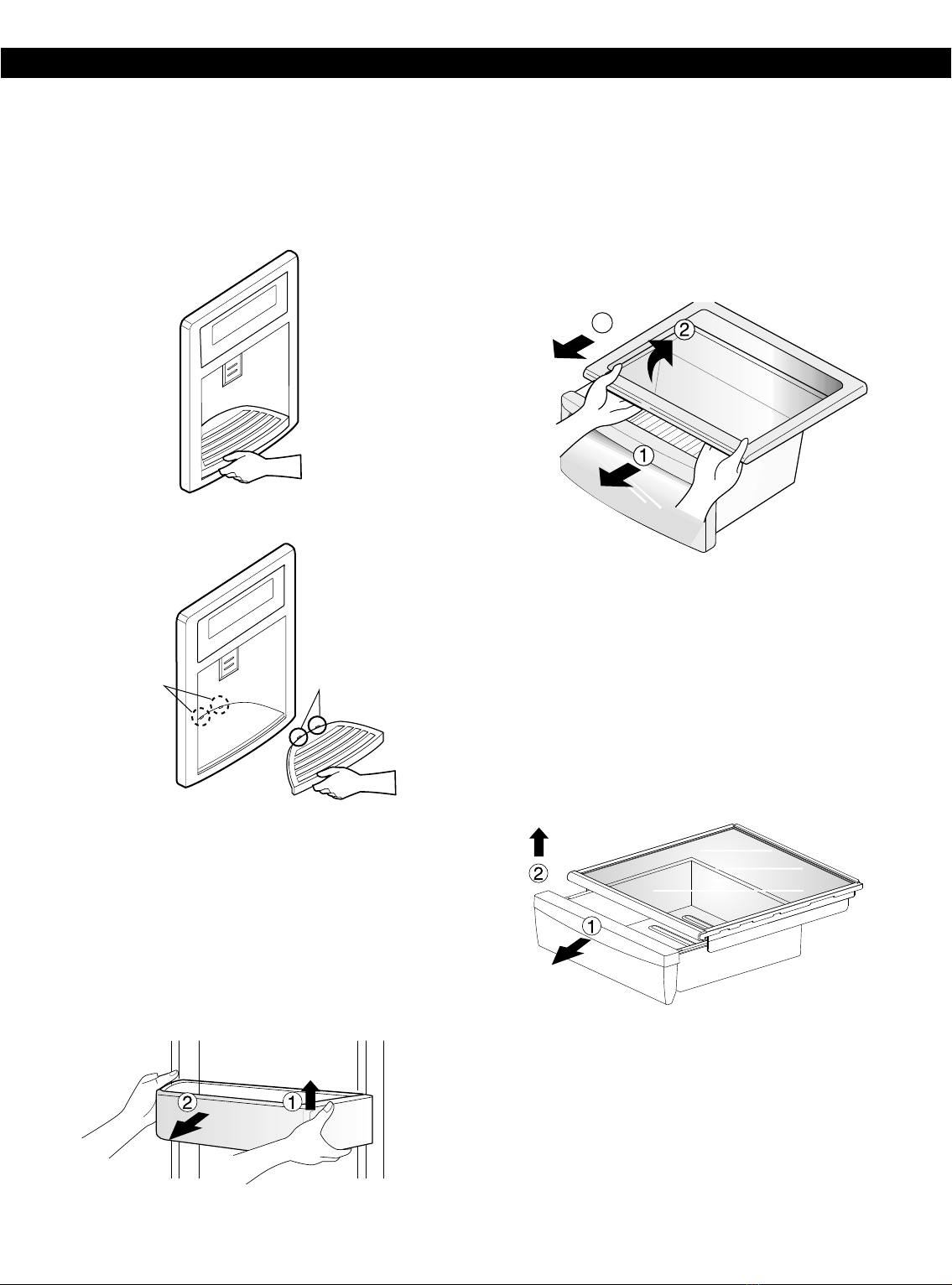 2
1
2
1
2
1