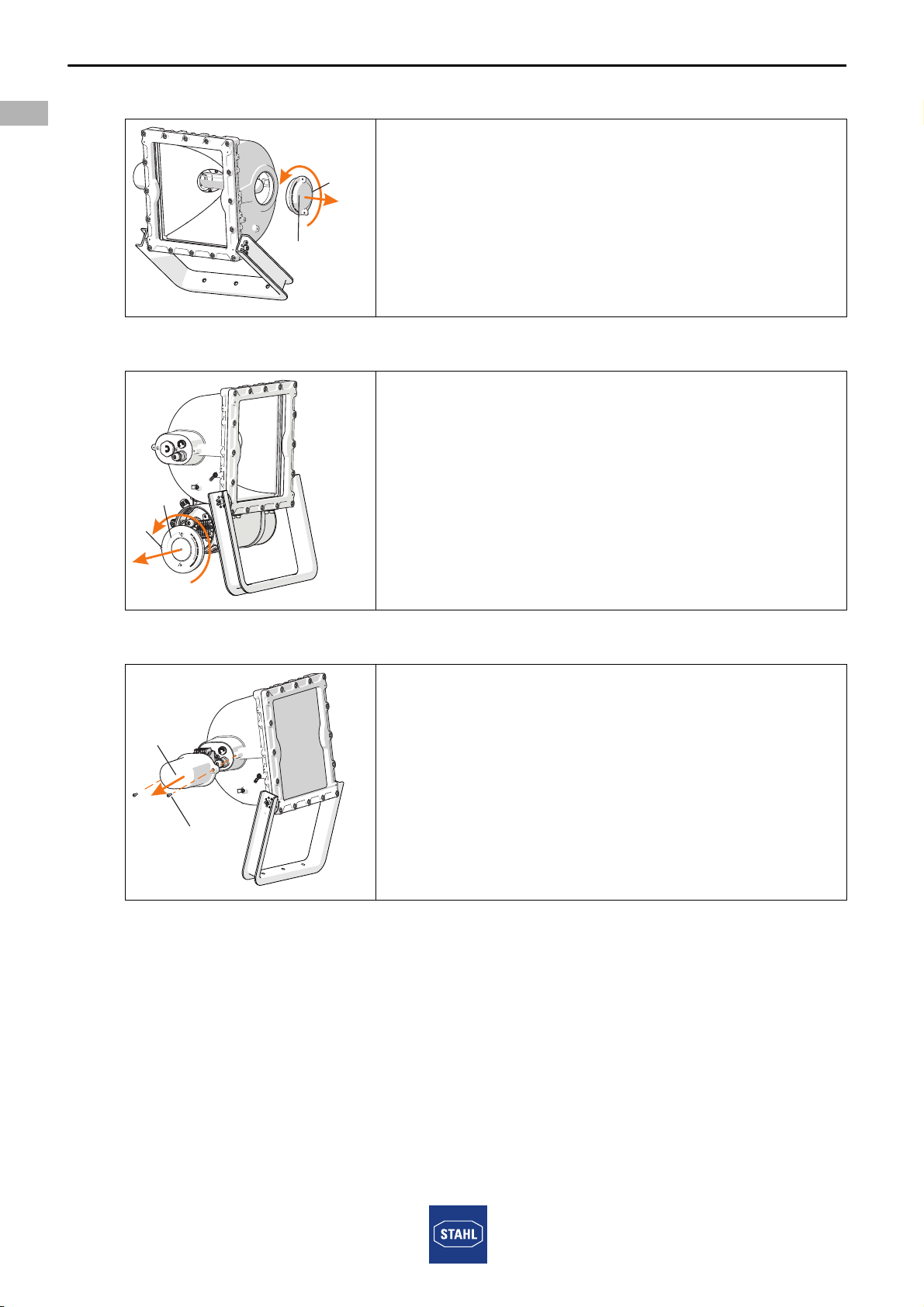 STAHL