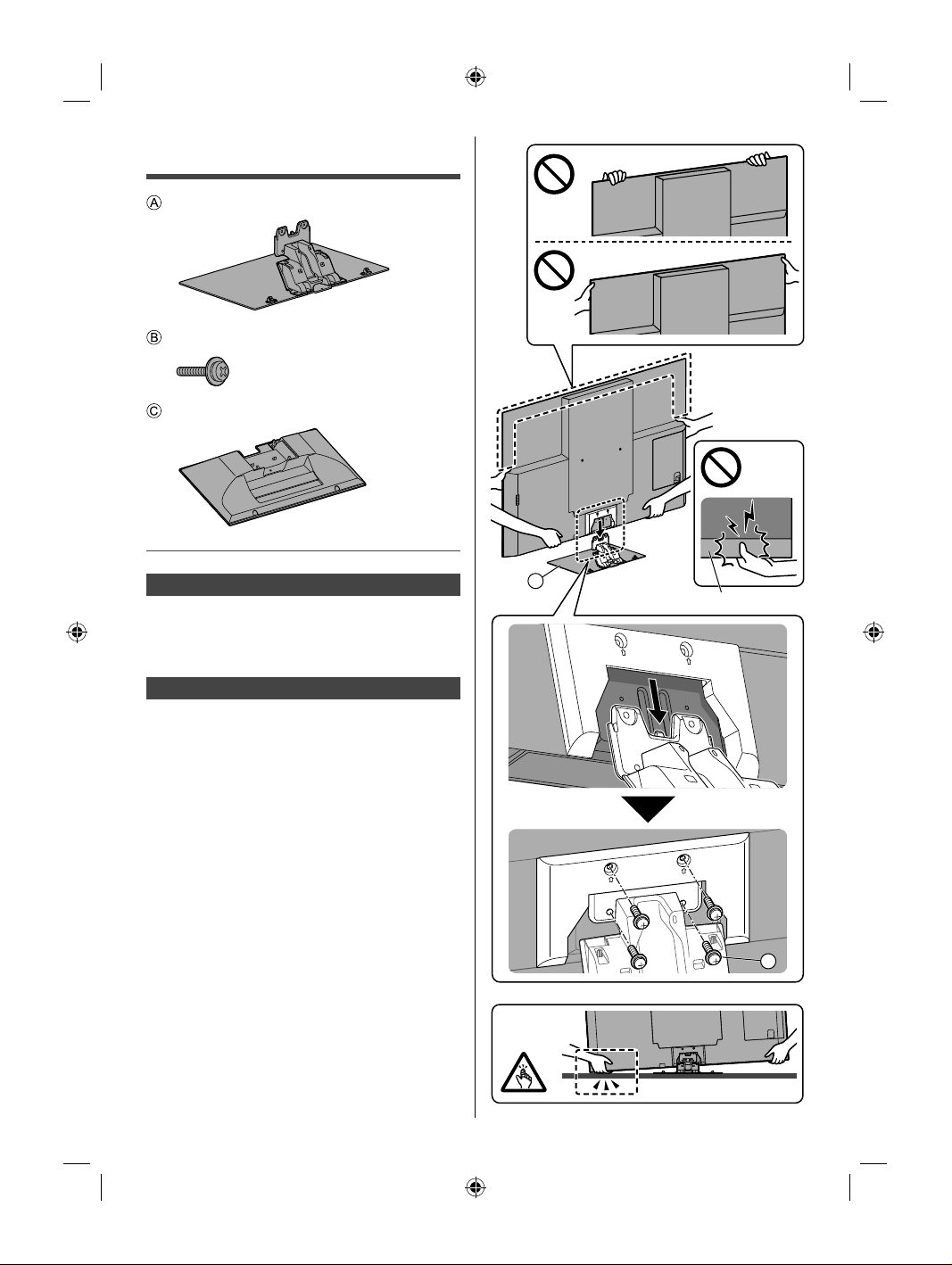 Ⓐ

Ⓑ

Ⓒ