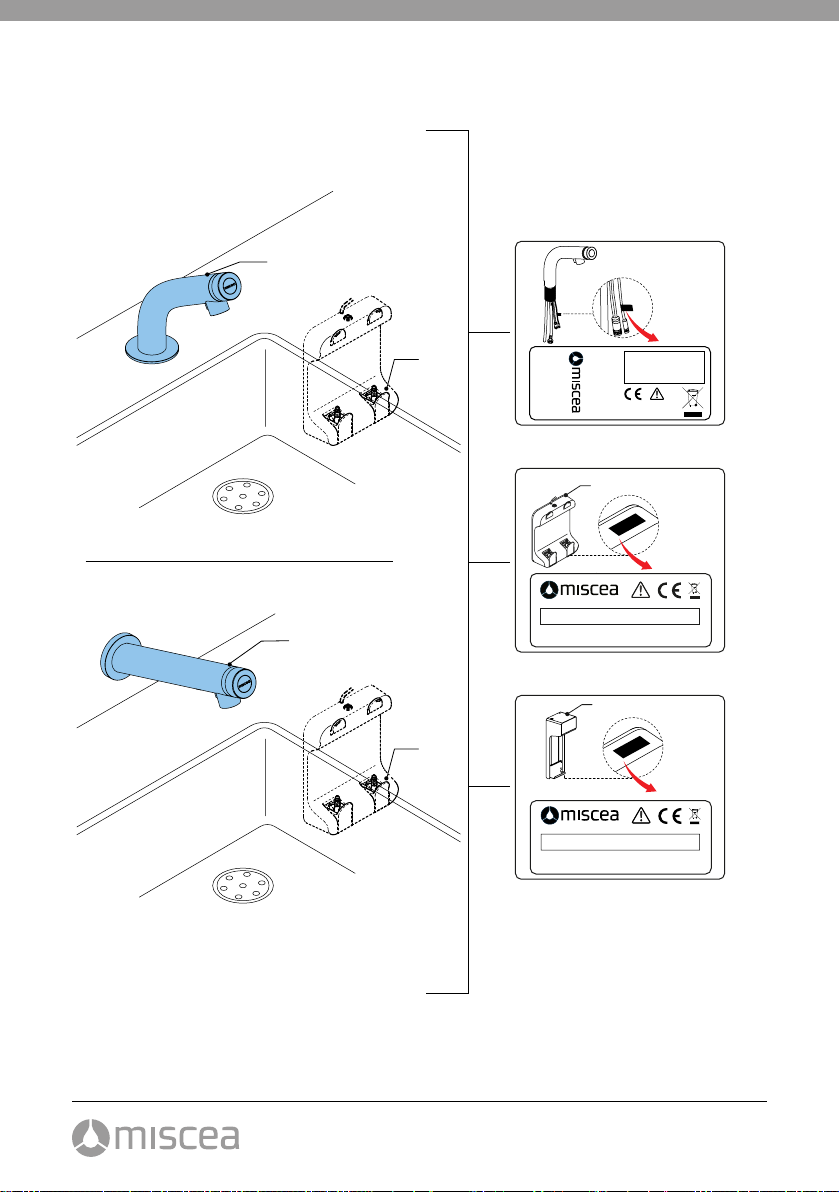 miscea
CE

miscea
CE

miscea
CE

miscea