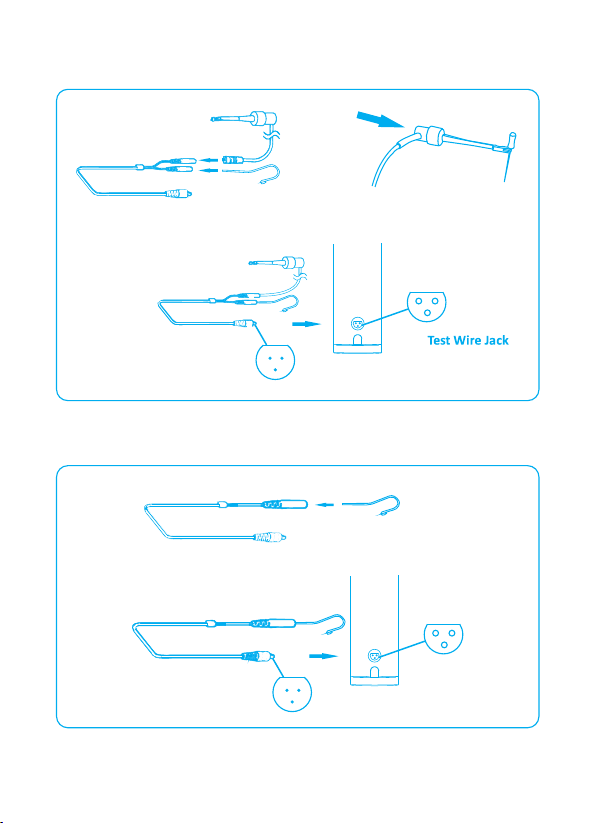 Test Wire Jack