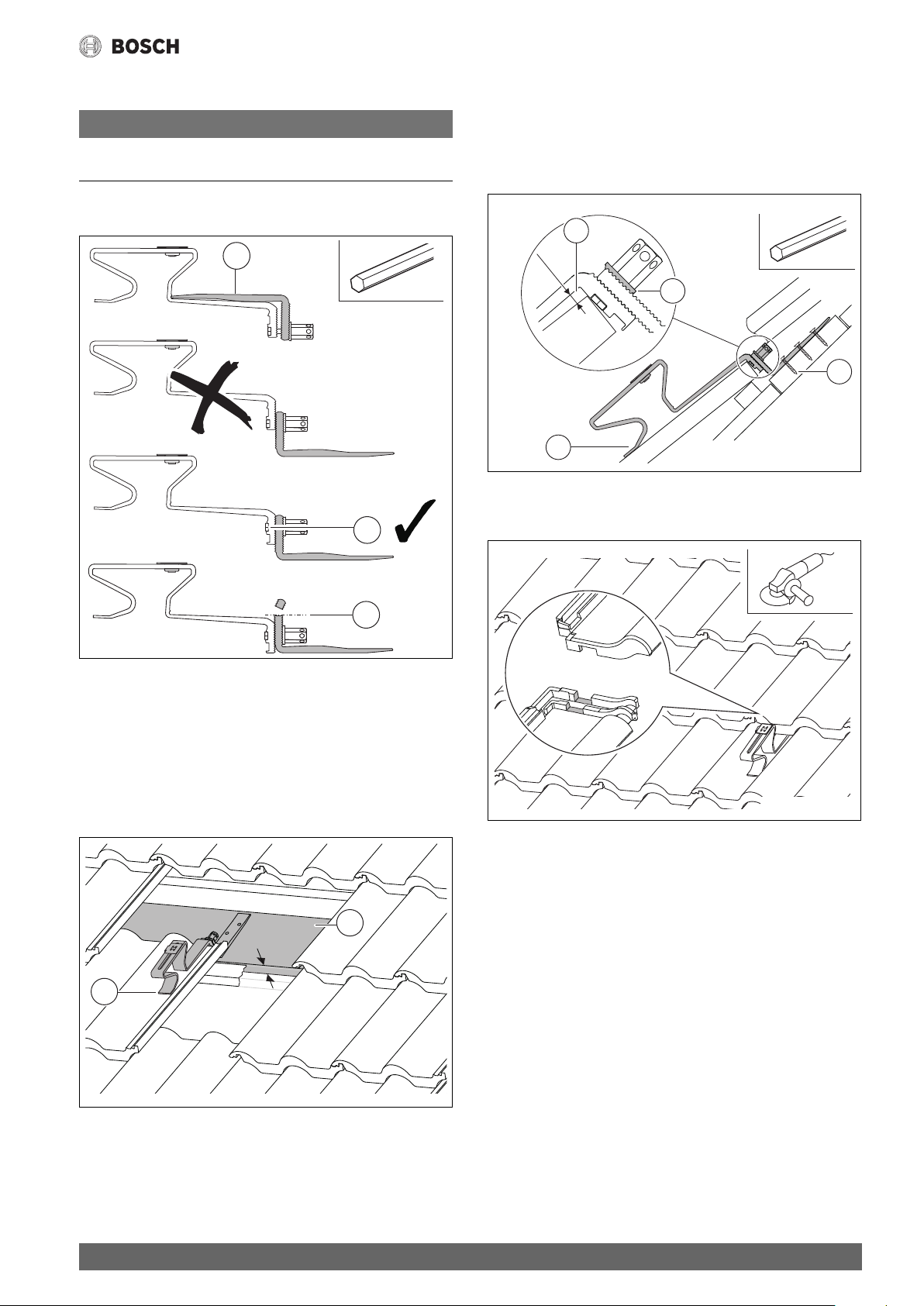 BOSCH