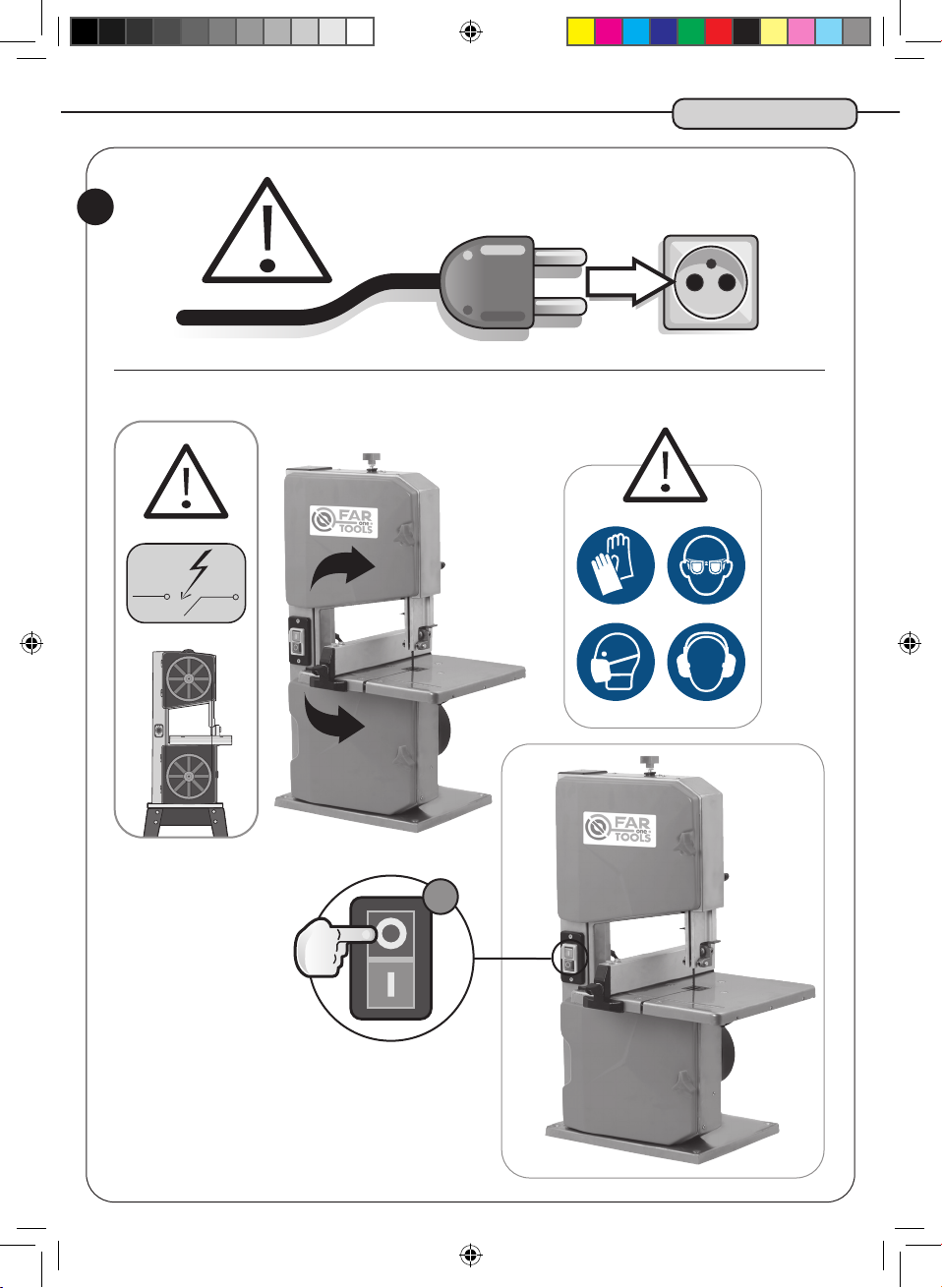 FAR one TOOLS

FAR one TOOLS

O

I