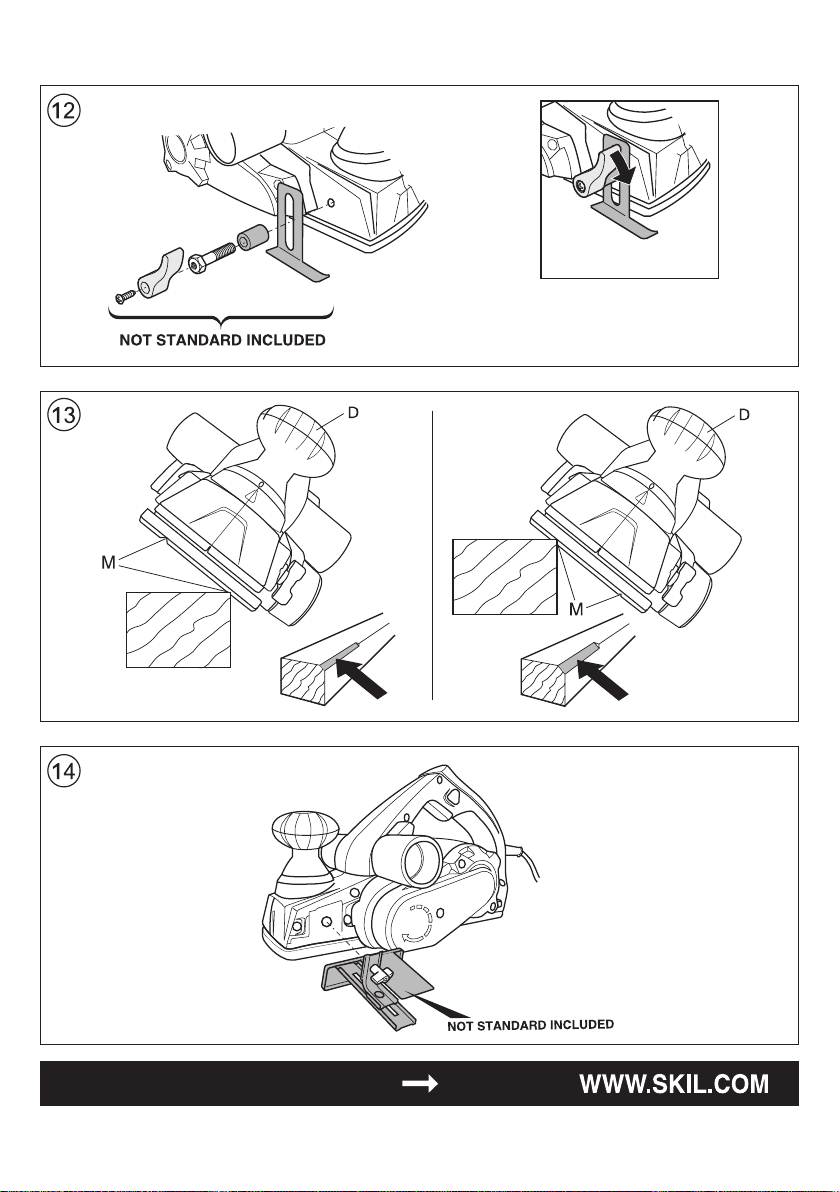 12

NOT STANDARD INCLUDED

13

D

M

D

M

14

NOT STANDARD INCLUDED

WWW.SKIL.COM