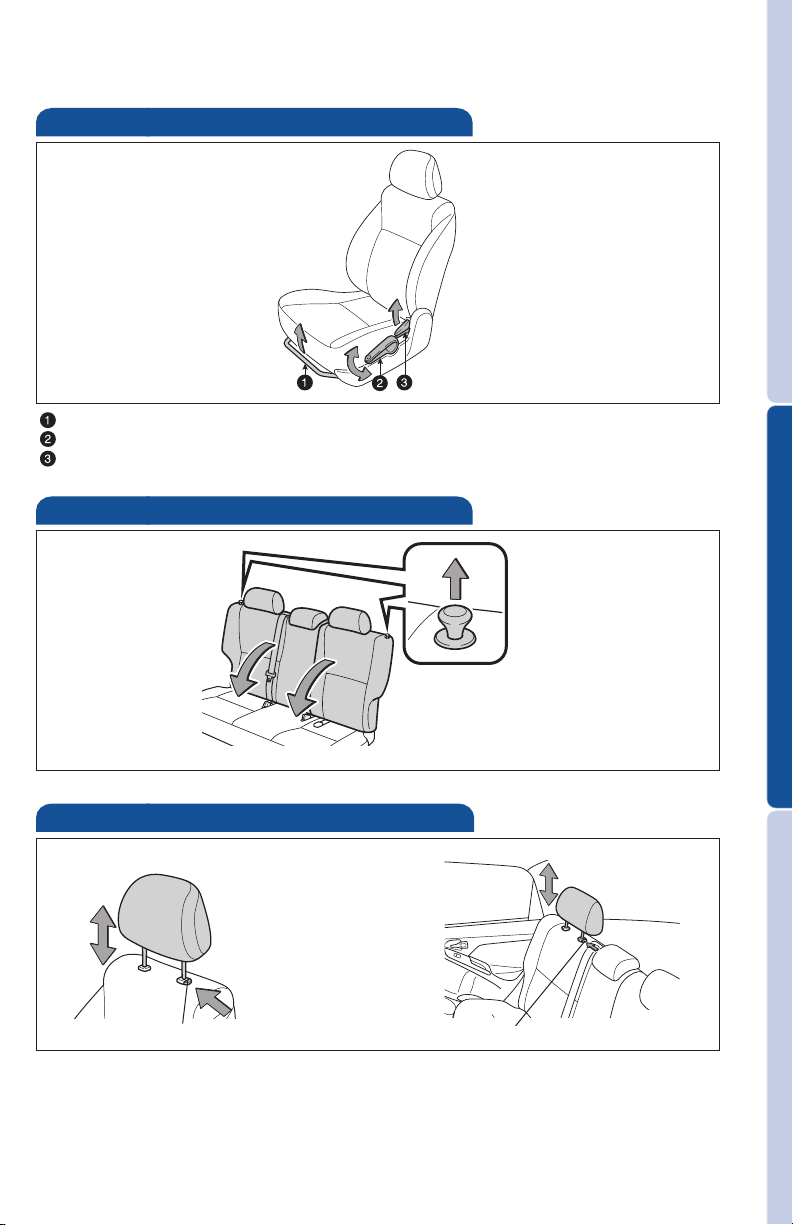 1
2
3

1
2
3