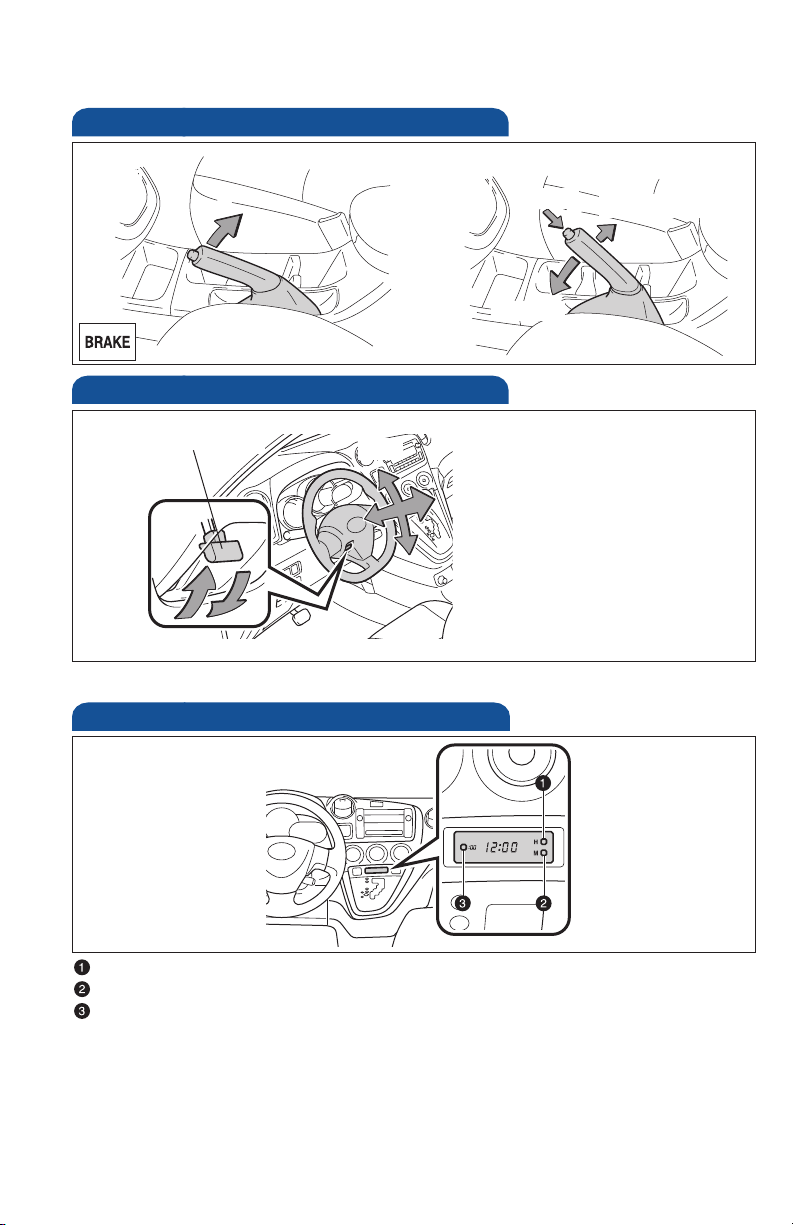 BRAKE

12:00

H
M
:00

1
2
3

1
2
3