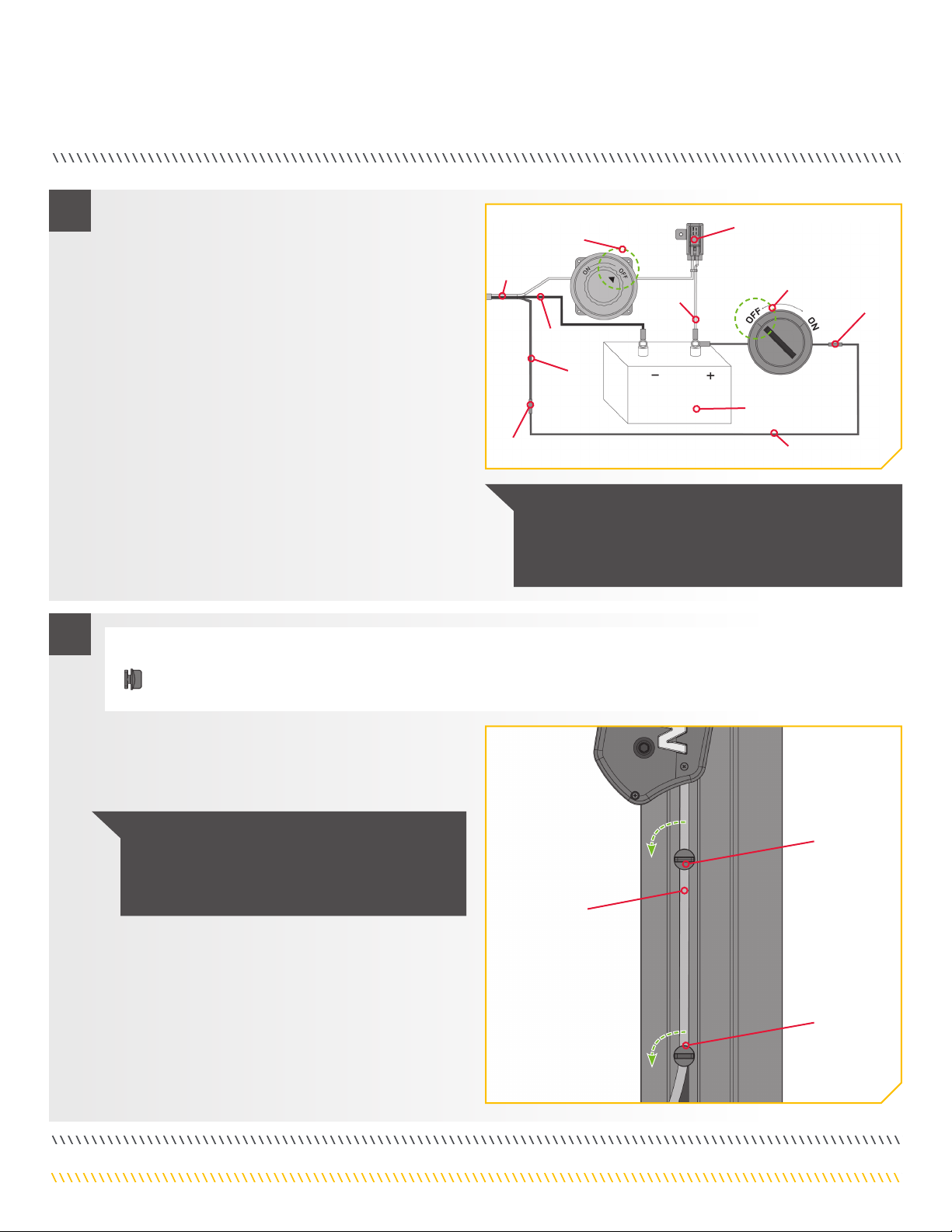 ON
OFF
OFF
ON
−
+