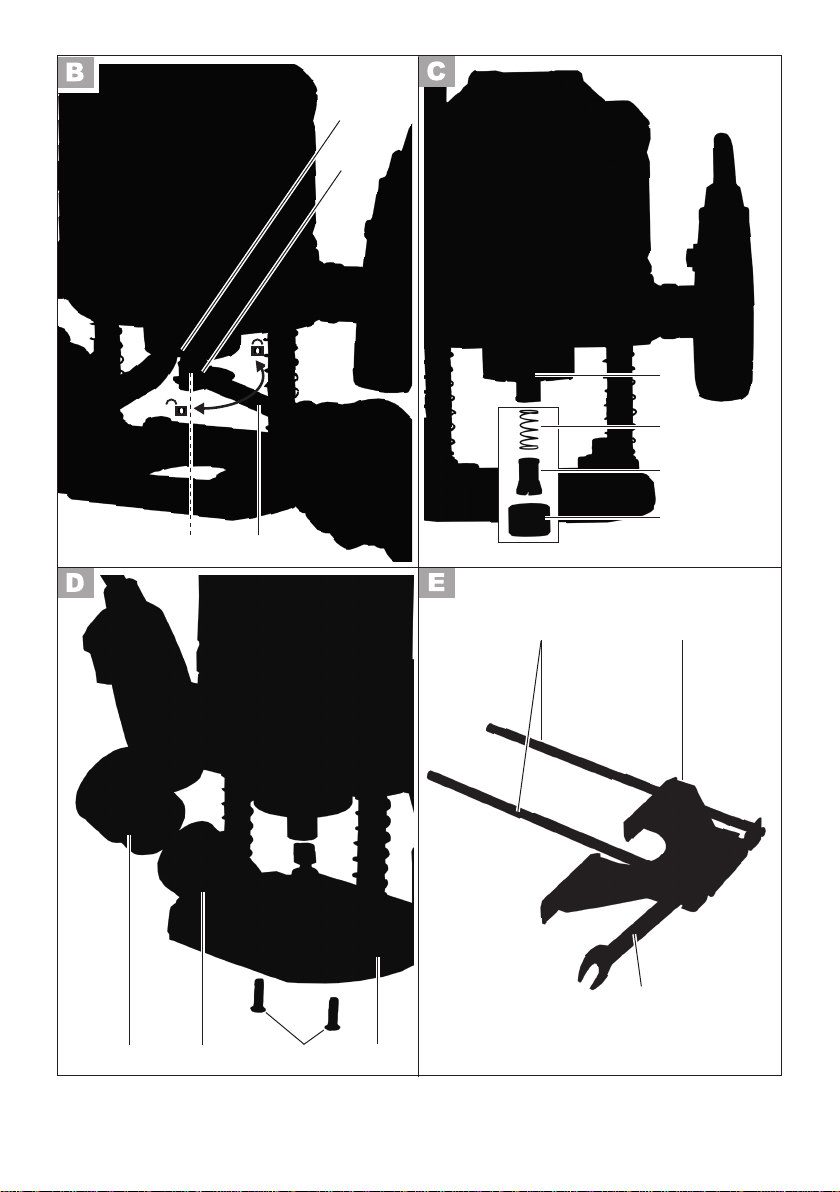 B

C

D

E