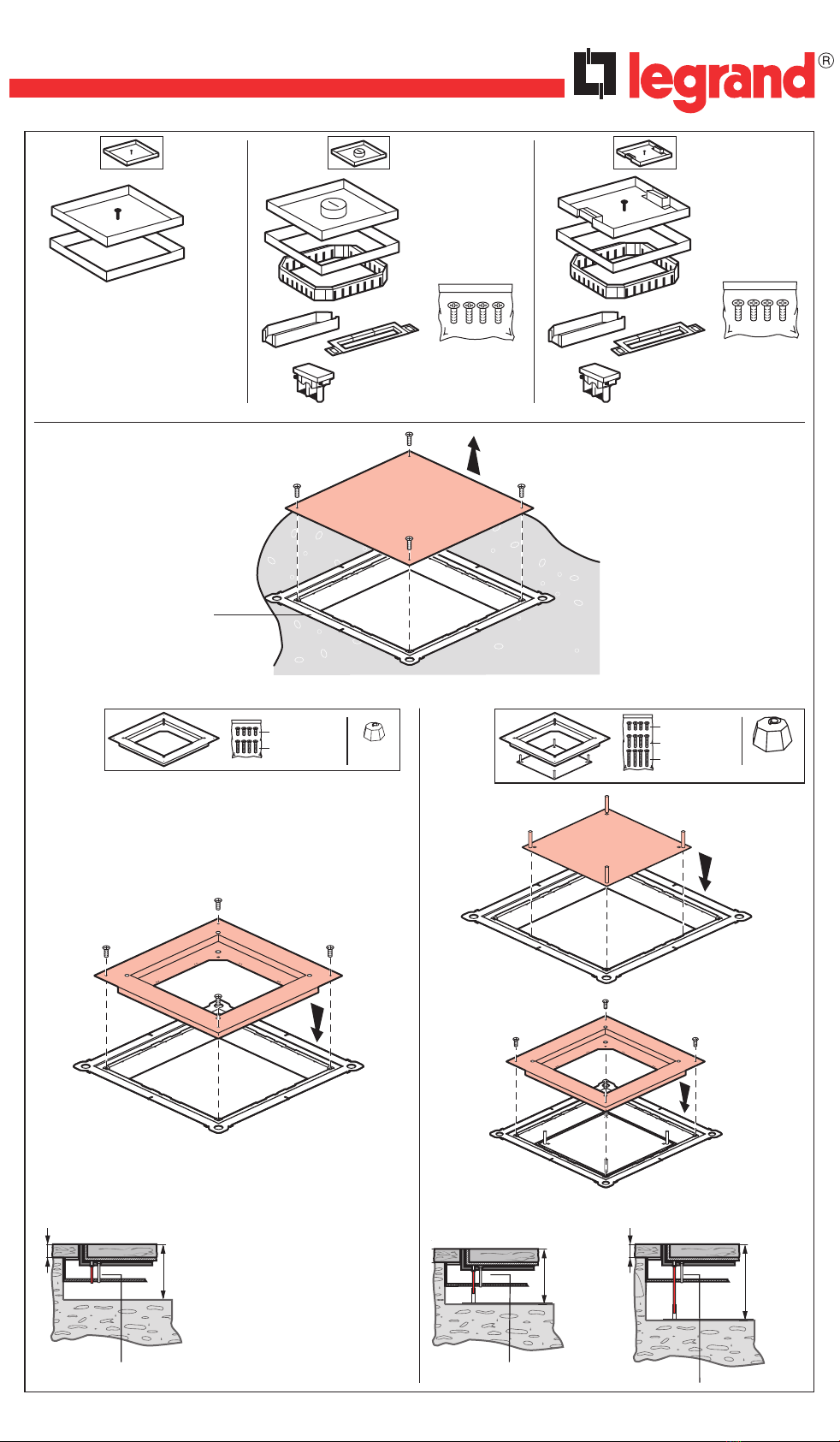 legrand®