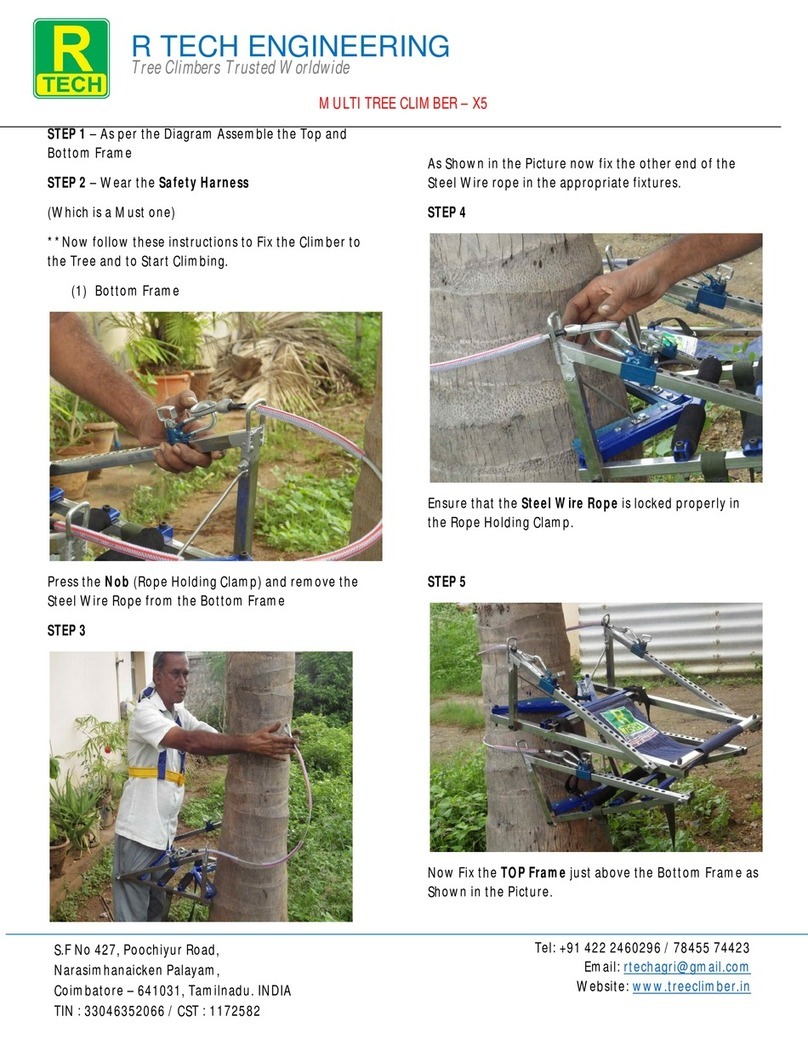 R TECH

R TECH ENGINEERING
Tree Climbers Trusted Worldwide

MULTI TREE CLIMBER – X5

STEP 1 – As per the Diagram Assemble the Top and Bottom Frame

STEP 2 – Wear the Safety Harness

(Which is a Must one)

**Now follow these instructions to Fix the Climber to the Tree and to Start Climbing.

(1) Bottom Frame

Press the Nob (Rope Holding Clamp) and remove the Steel Wire Rope from the Bottom Frame

STEP 3

As Shown in the Picture now fix the other end of the Steel Wire rope in the appropriate fixtures.

STEP 4

Ensure that the Steel Wire Rope is locked properly in the Rope Holding Clamp.

STEP 5

Now Fix the TOP Frame just above the Bottom Frame as Shown in the Picture.

S.F No 427, Poochiyur Road,
Narasimhanaicken Palayam,
Coimbatore – 641031, Tamilnadu. INDIA
TIN : 33046352066 / CST : 1172582

Tel: +91 422 2460296 / 78455 74423
Email: rtechagri@gmail.com
Website: www.treeclimber.in