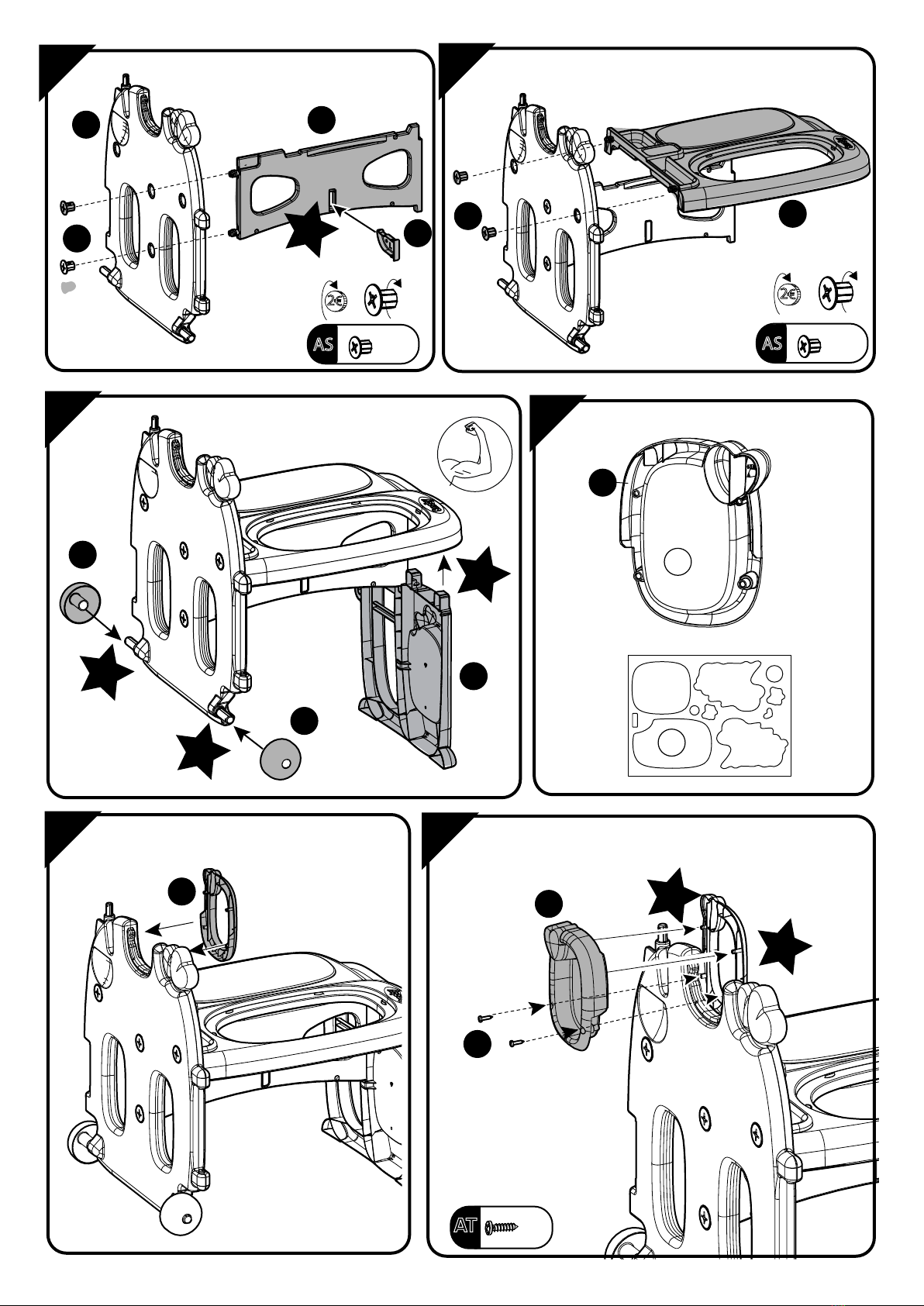 2€

AS

2€

AS

AT