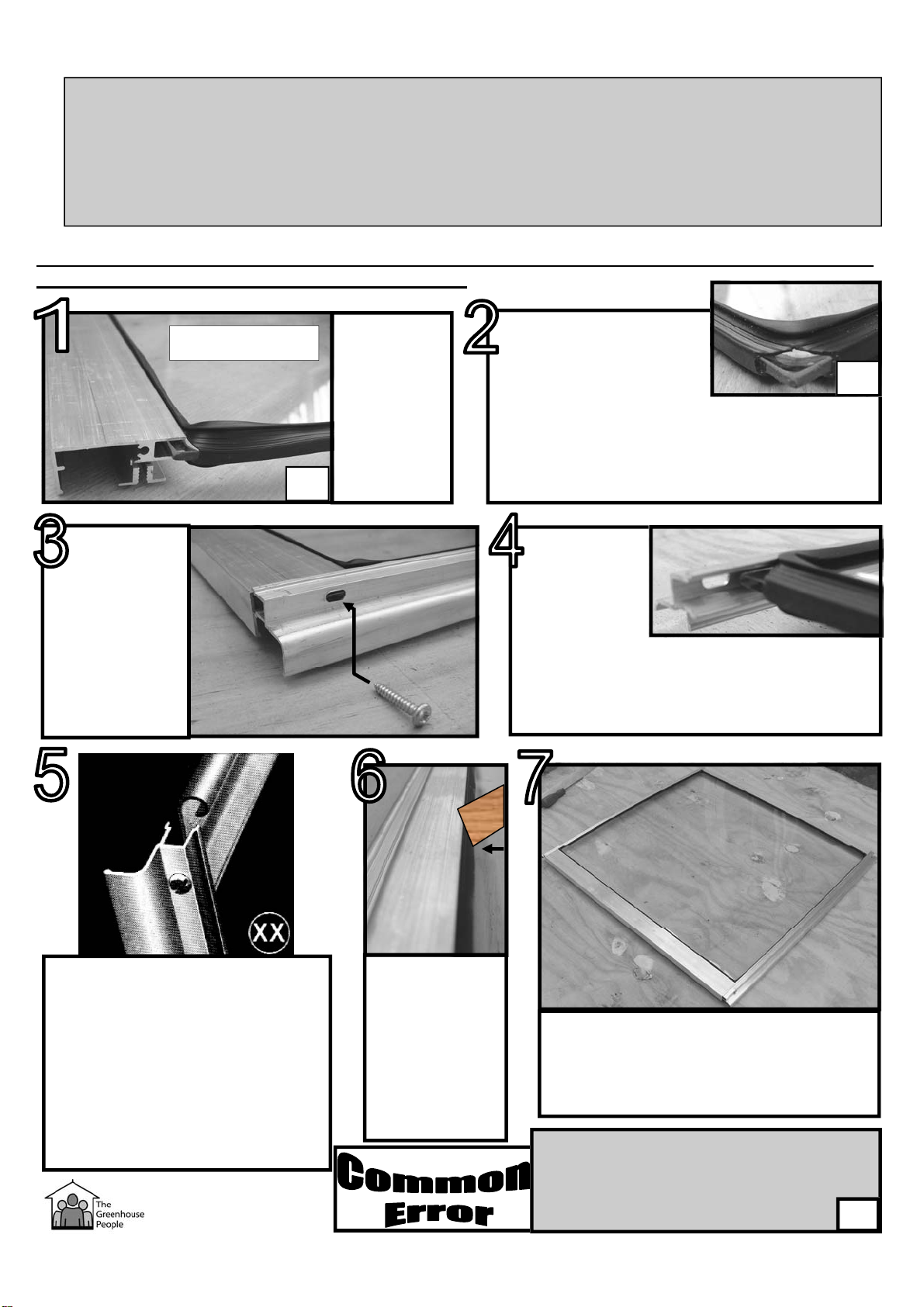 1

2

3

4

5

XX

6

7

Common Error

The Greenhouse People