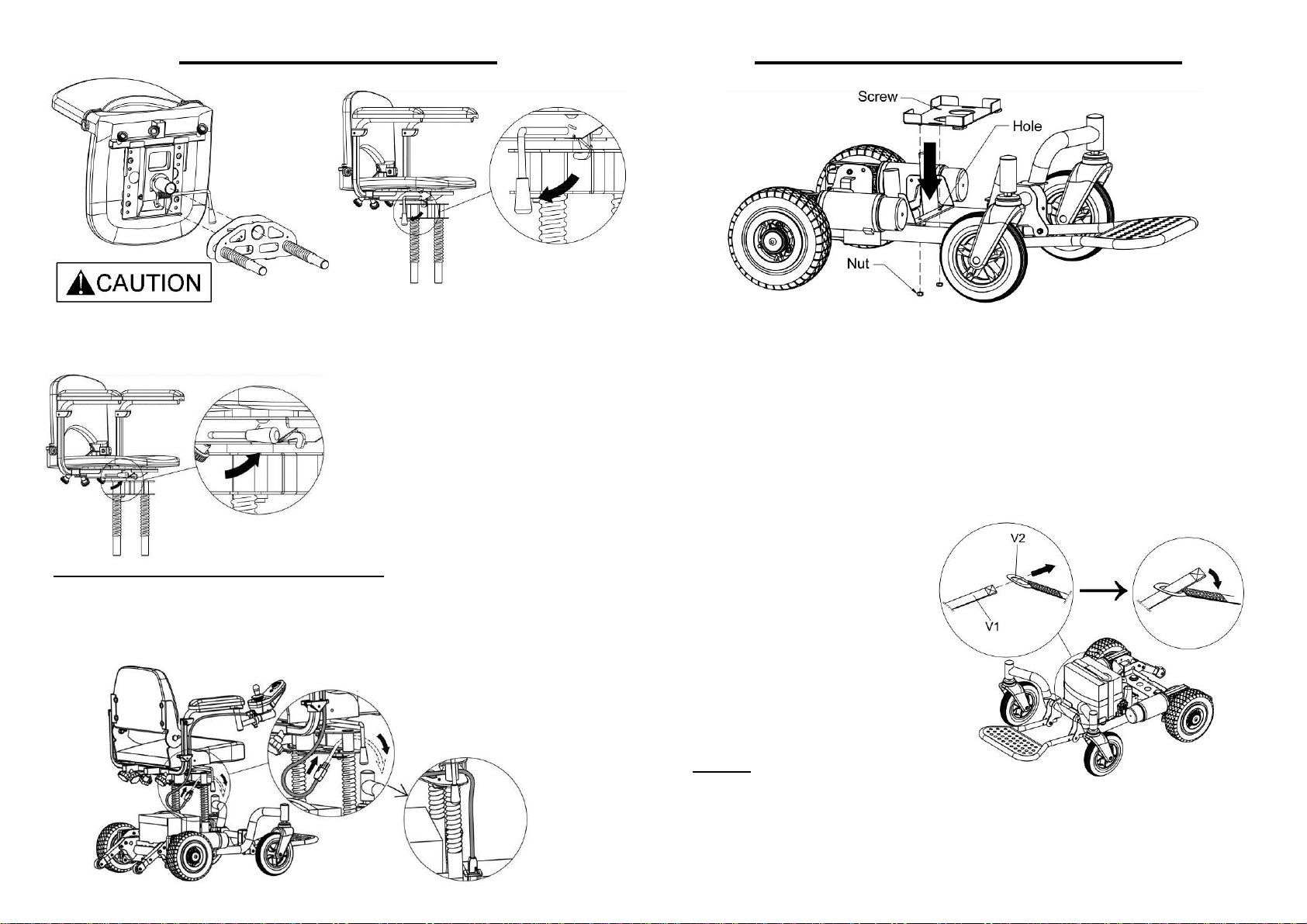 CAUTION

Screw
Hole
Nut

V2
V1