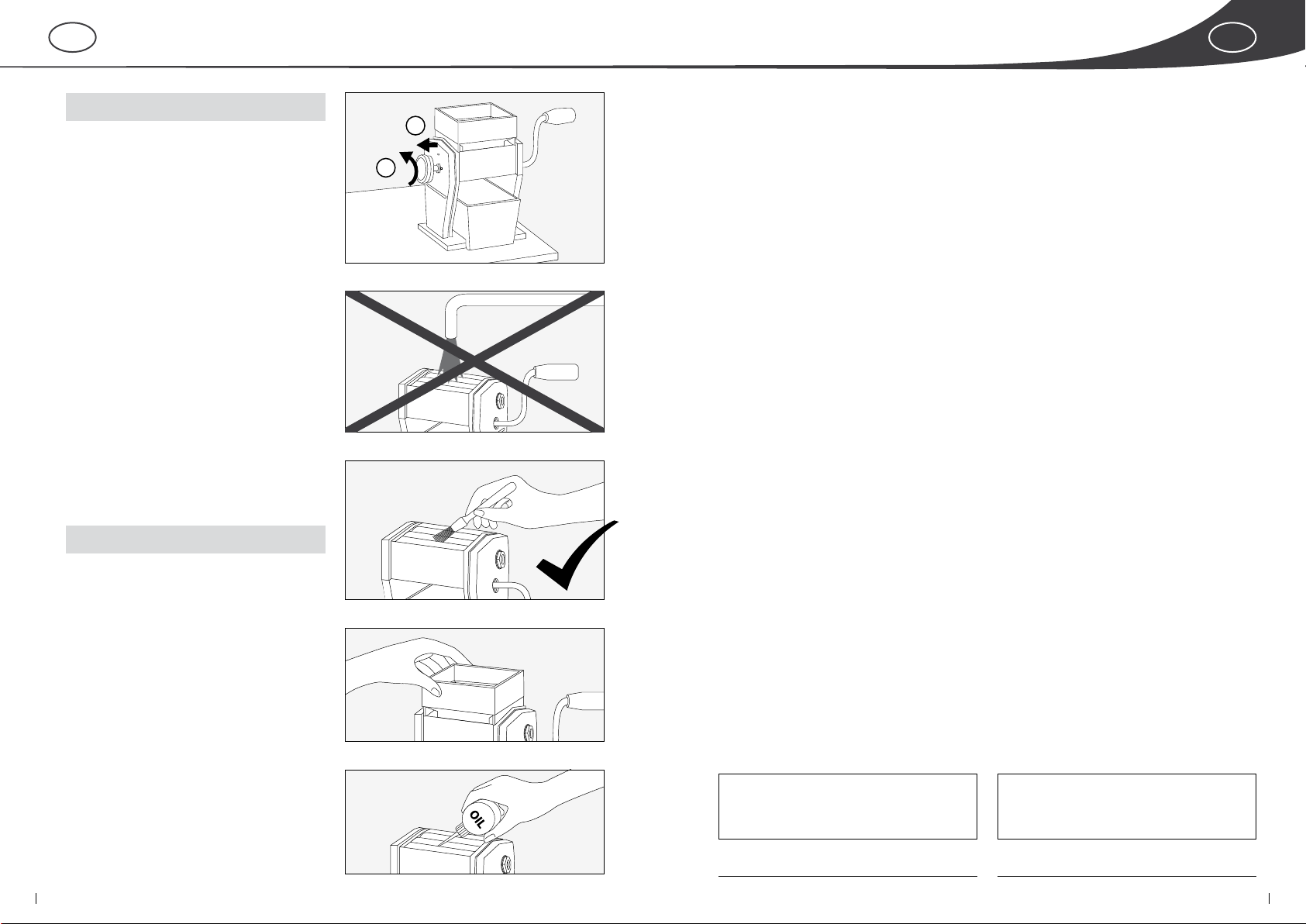 OIL