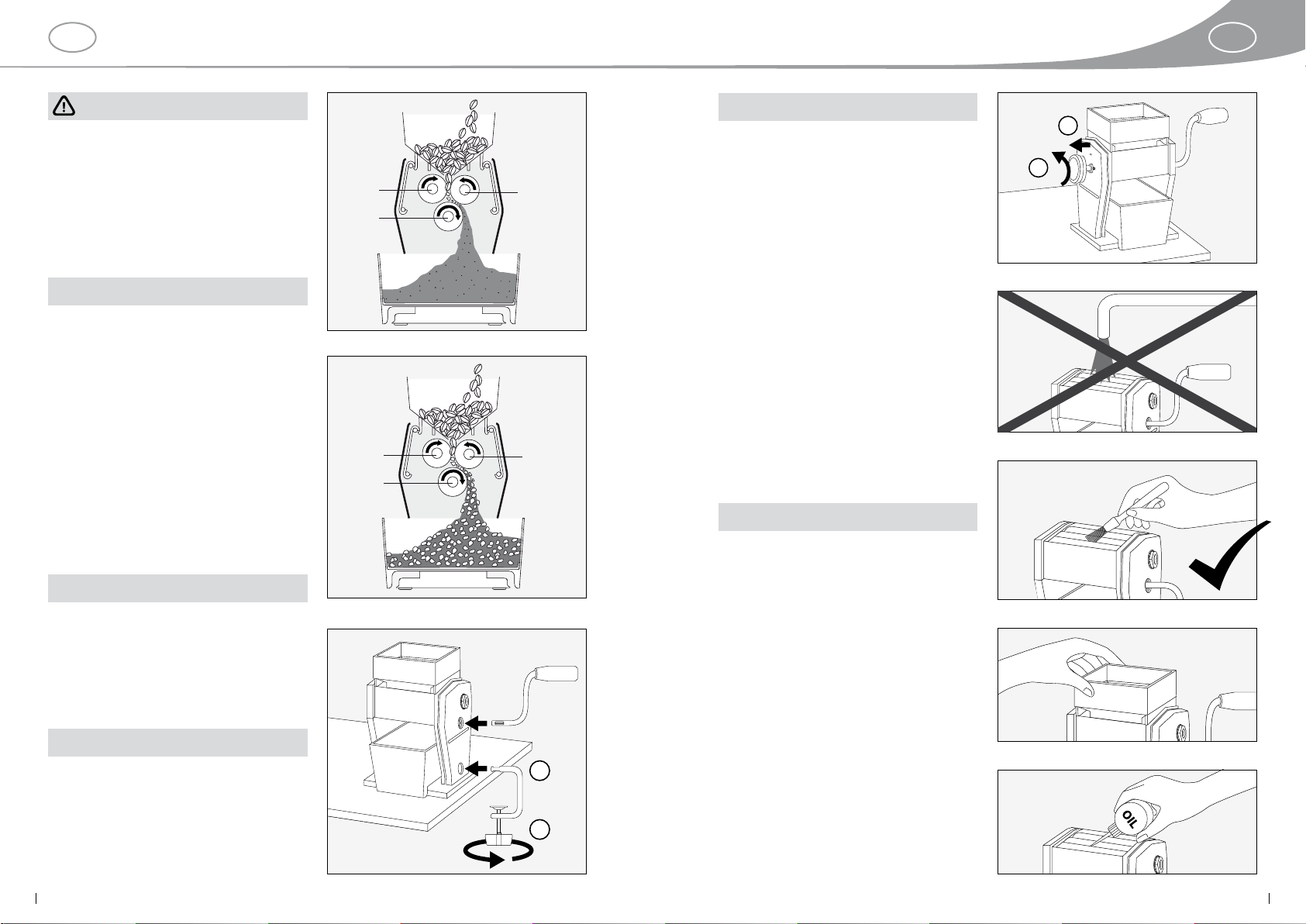 OIL