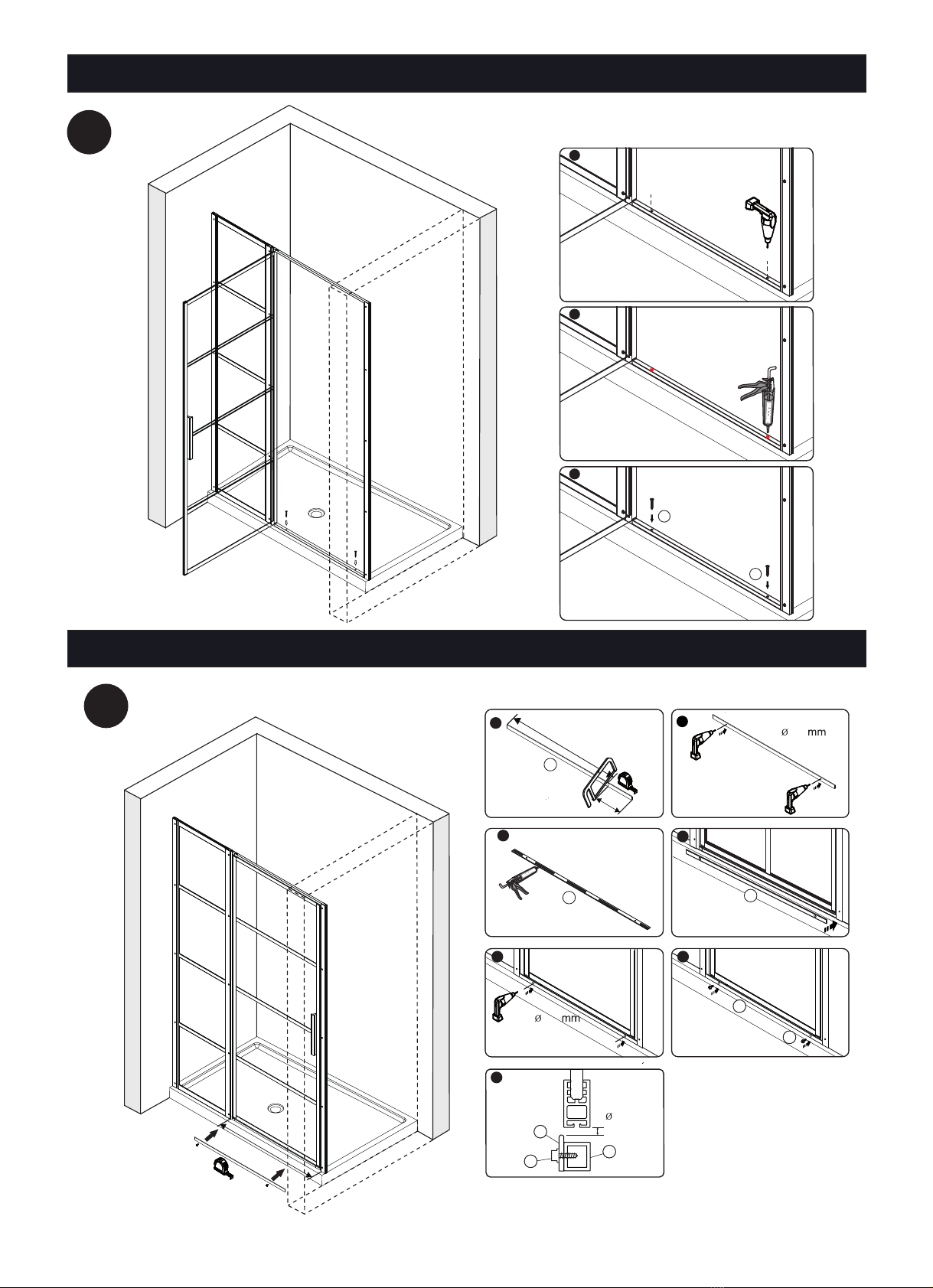 ø mm

ø mm

ø