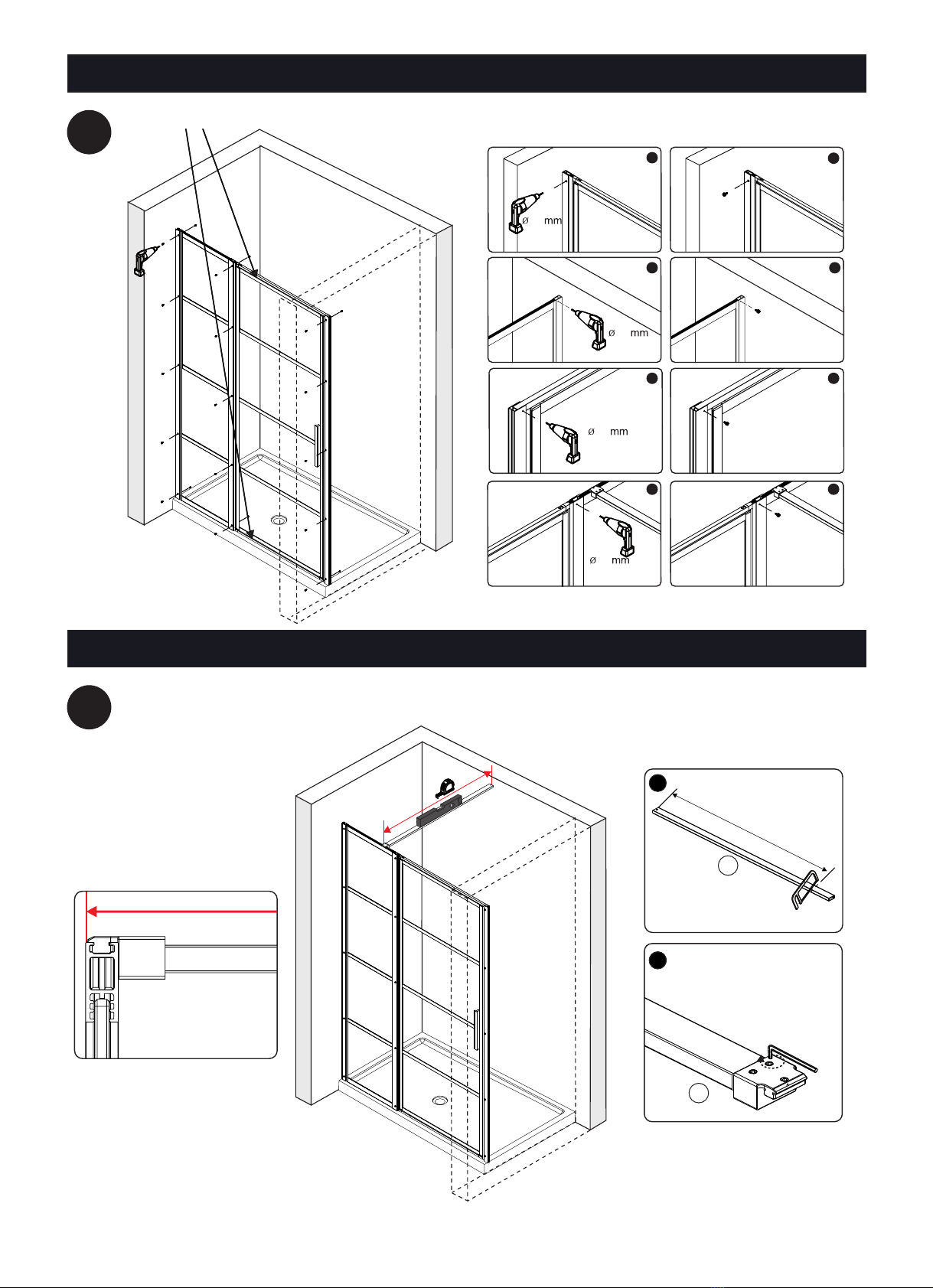 ø mm

ø mm

ø mm

ø mm