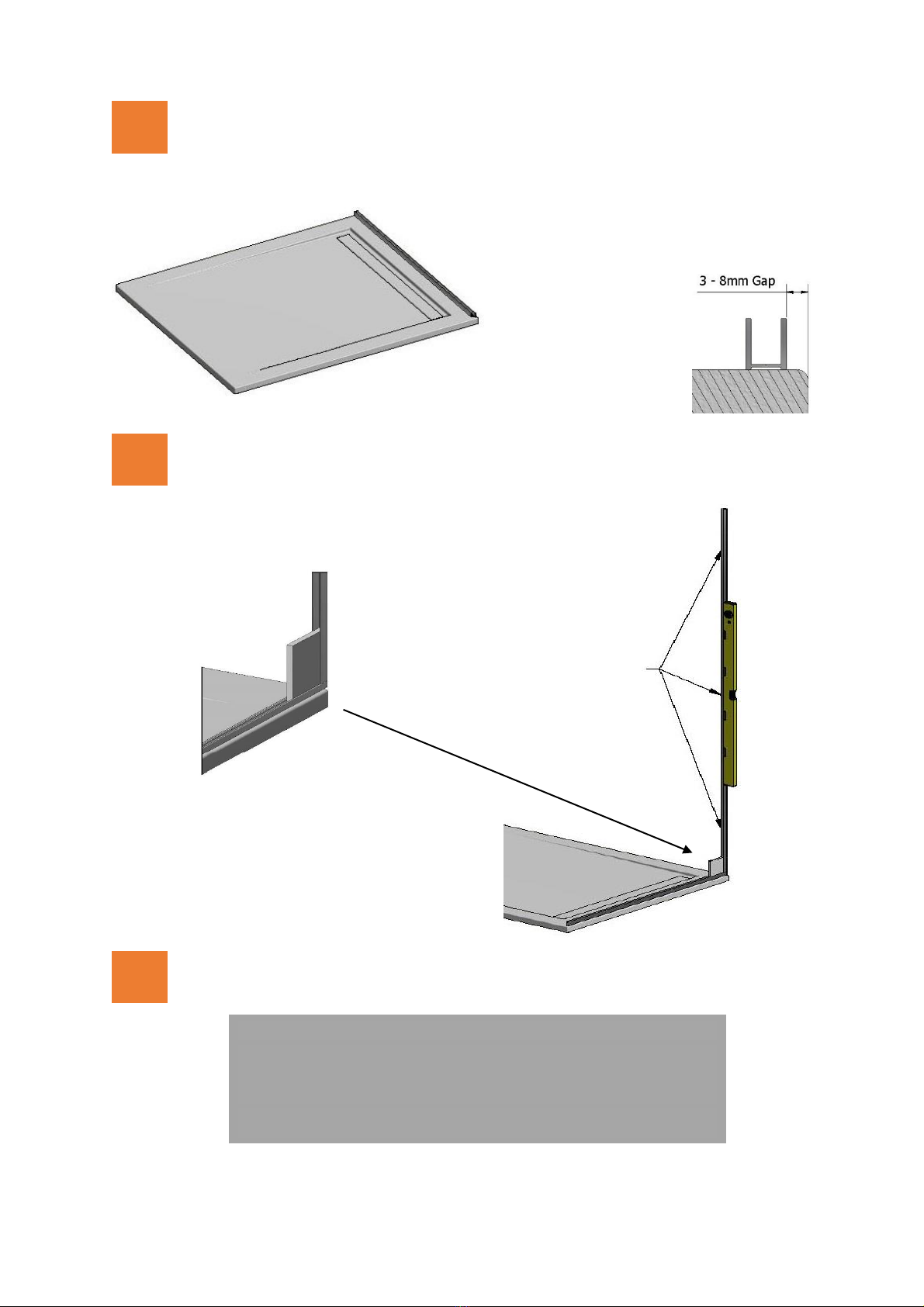 3 - 8mm Gap