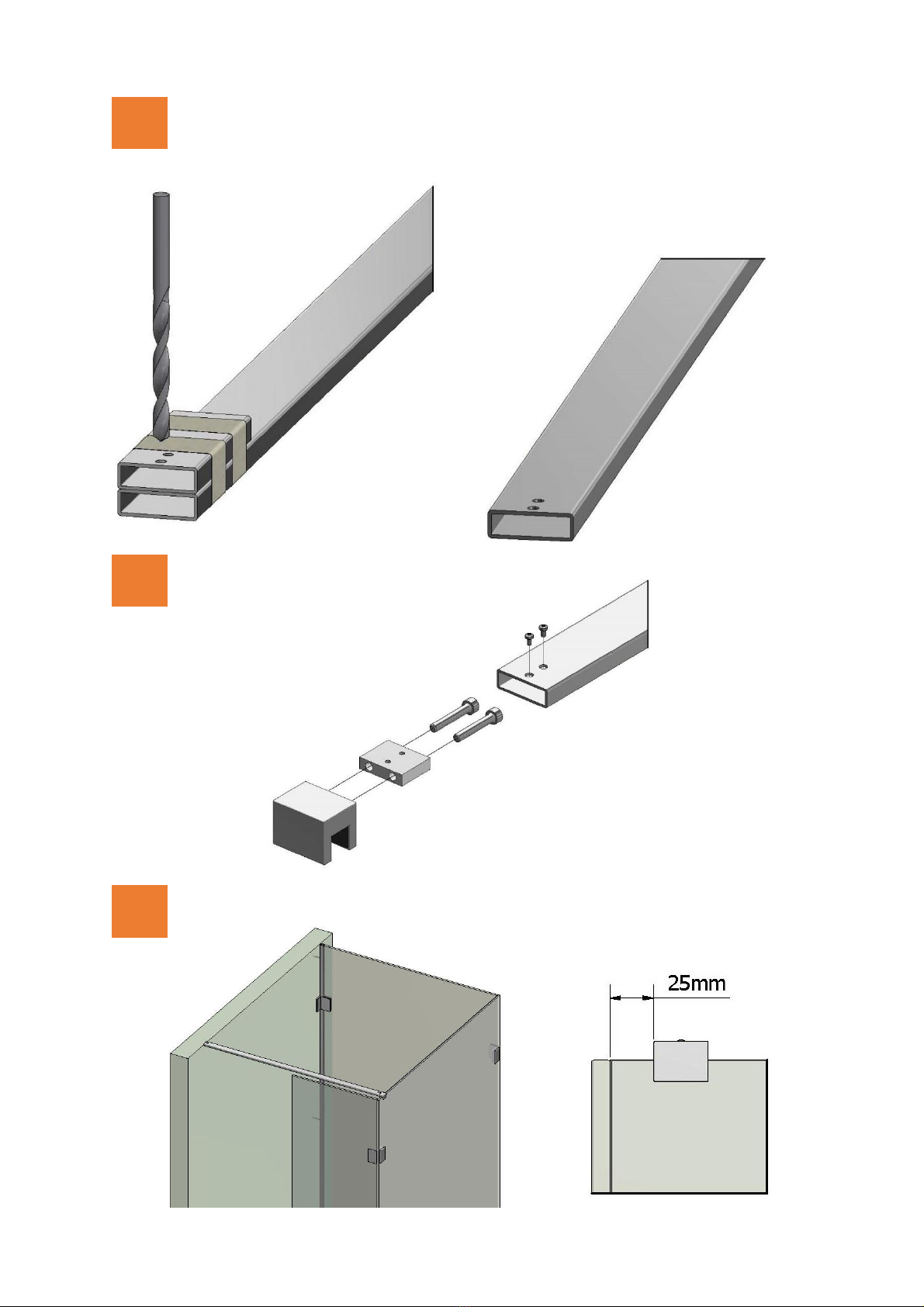 25mm