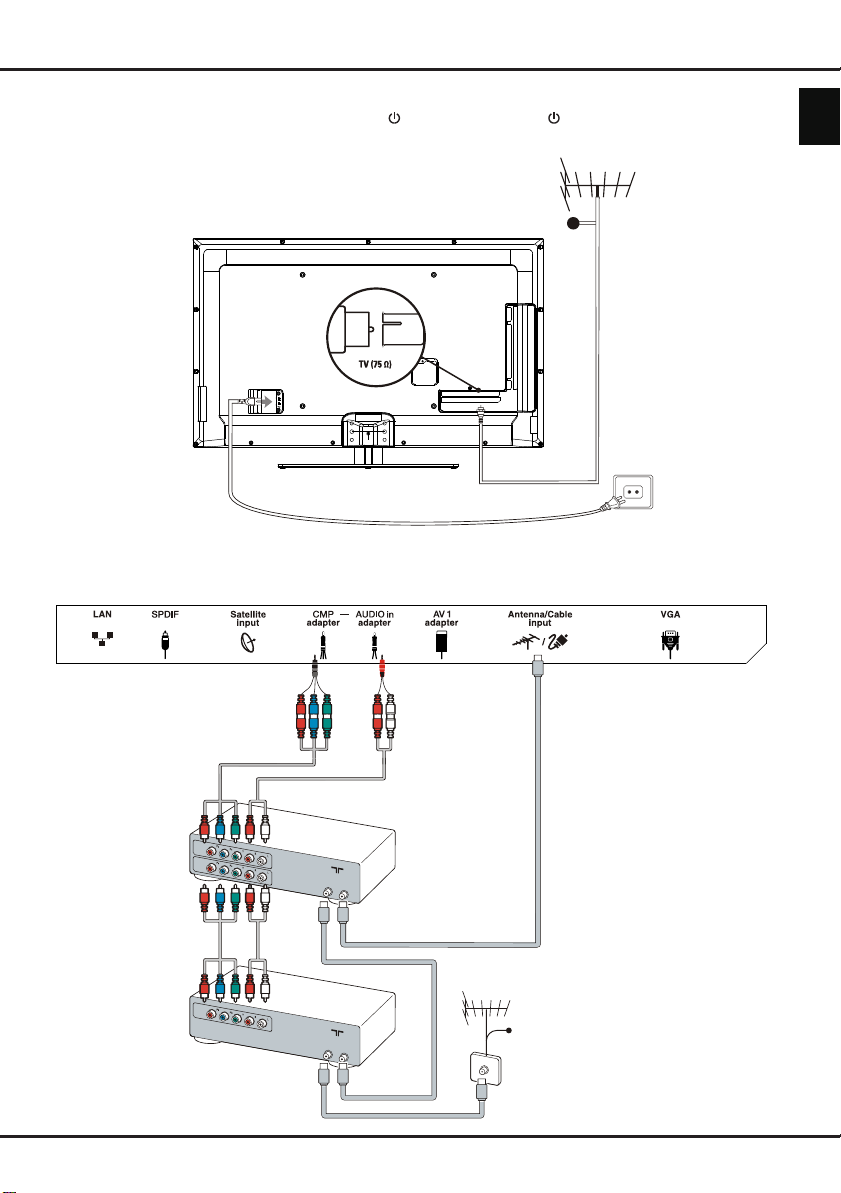 TV (75 Ω)

LAN

SPDIF

Satellite input

CMP adapter

AUDIO in adapter

AV 1 adapter

Antenna/Cable input

VGA