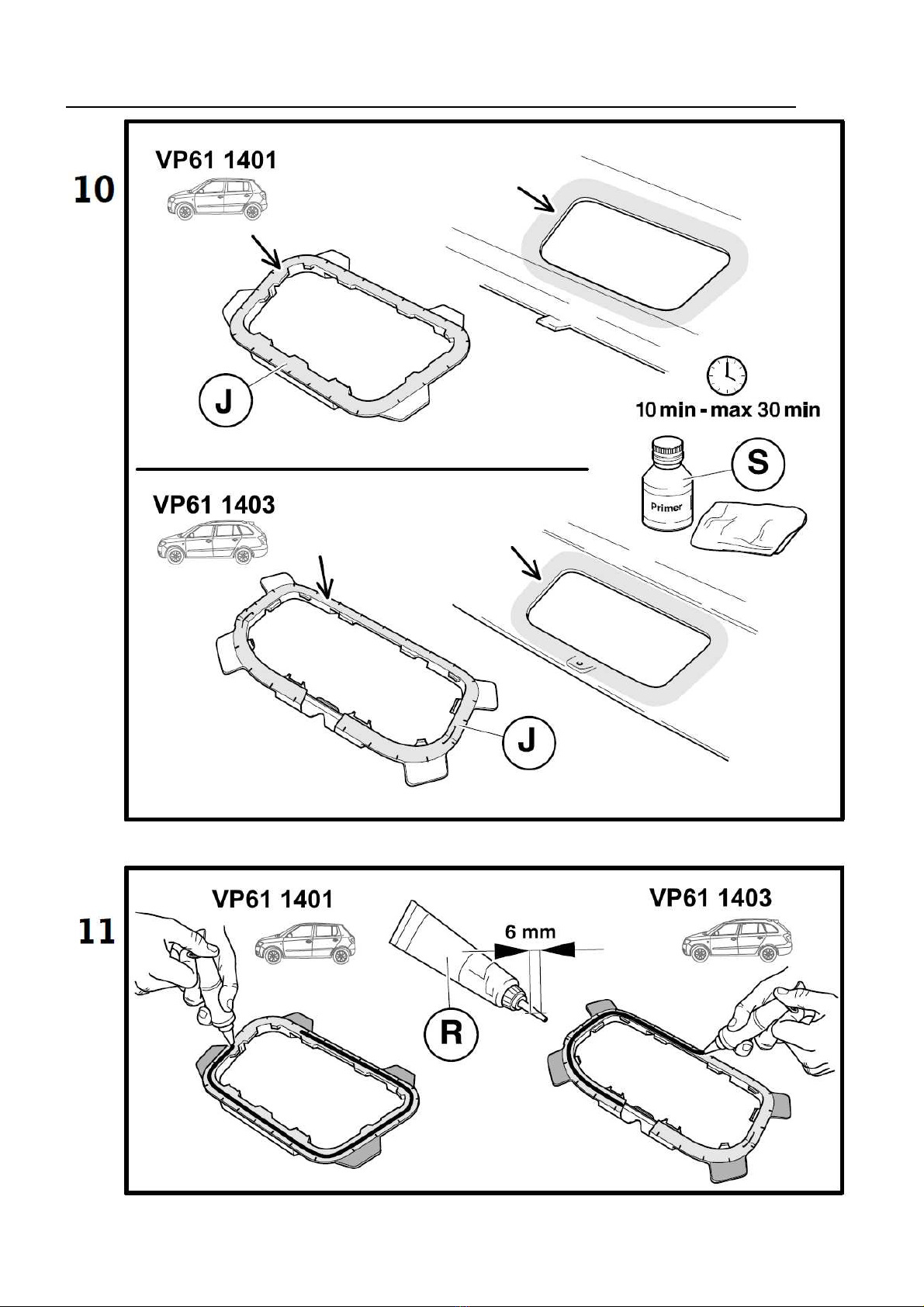 10

VP61 1401

J

10 min - max 30 min

S

Primer

VP61 1403

J

11

VP61 1401

6 mm

R

VP61 1403