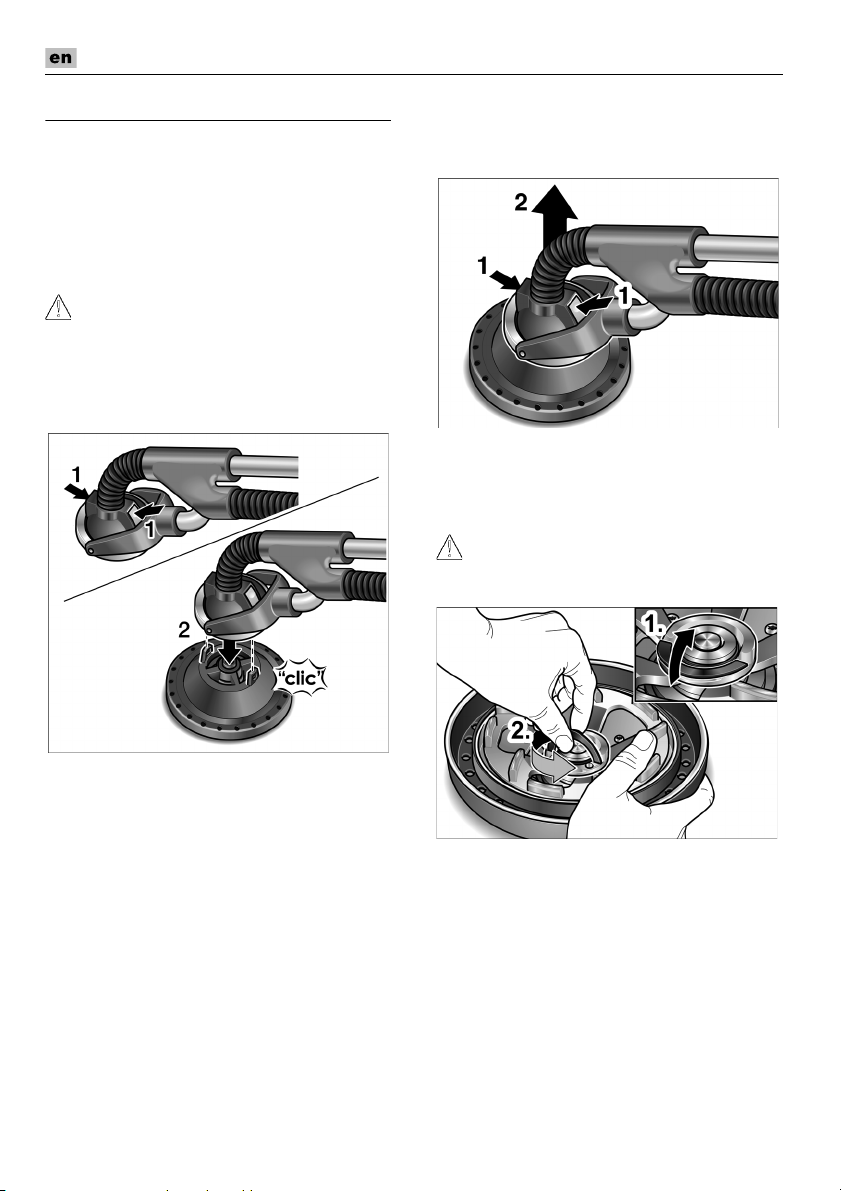 en

1

1

2

"clic"

2

1

1

1.

2.